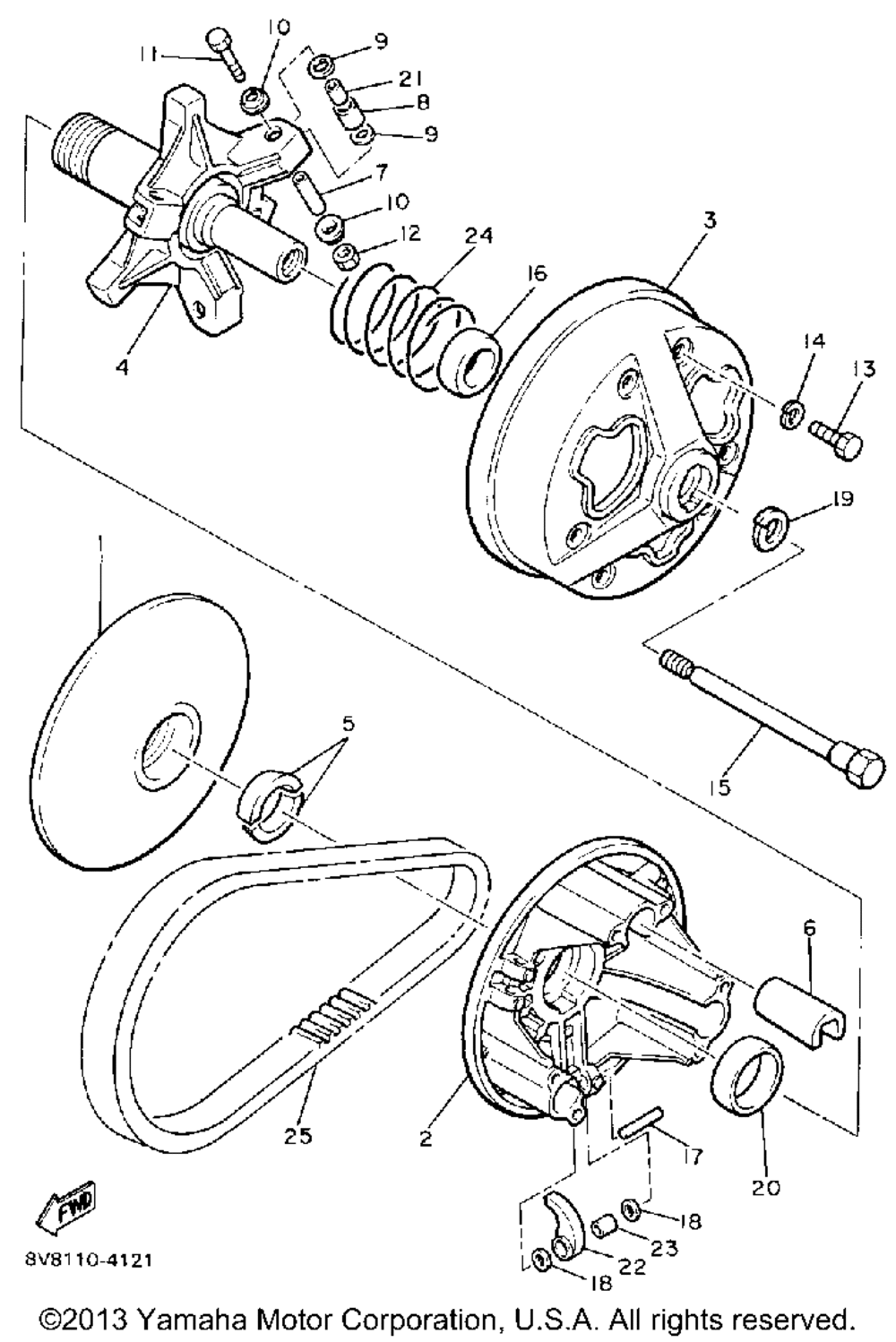 11
10
9
21
8
9
7
10
12
24
3
16
4
14
13
19
1
5
15
6
25
2
17
20
18
23
22
18
FWD
8V8110-4121

©2013 Yamaha Motor Corporation, U.S.A. All rights reserved.