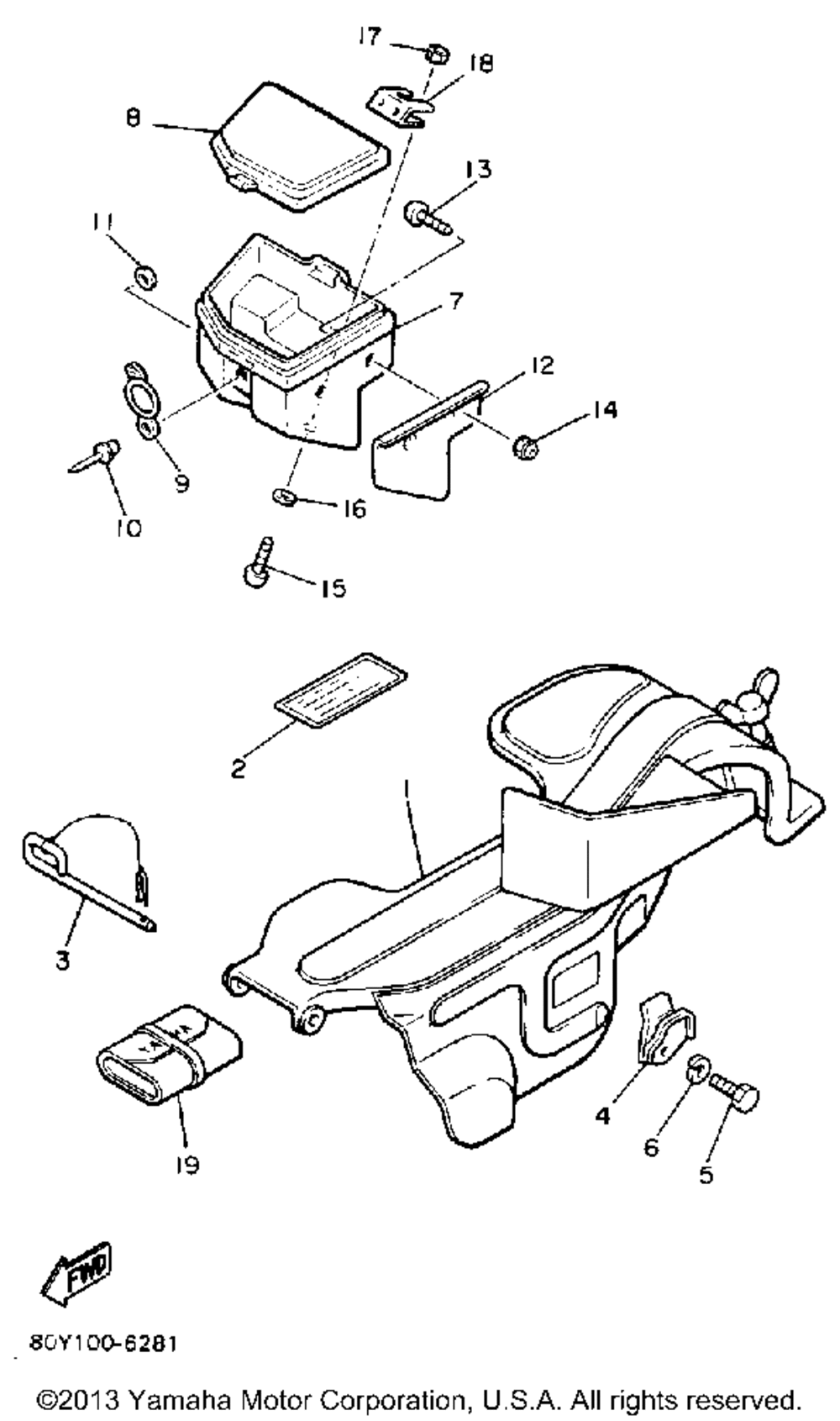 17
18
8
13
11
7
12
14
9
10
16
15
2
1
3
4
6
5
19
FWD
80Y100-6281

©2013 Yamaha Motor Corporation, U.S.A. All rights reserved.