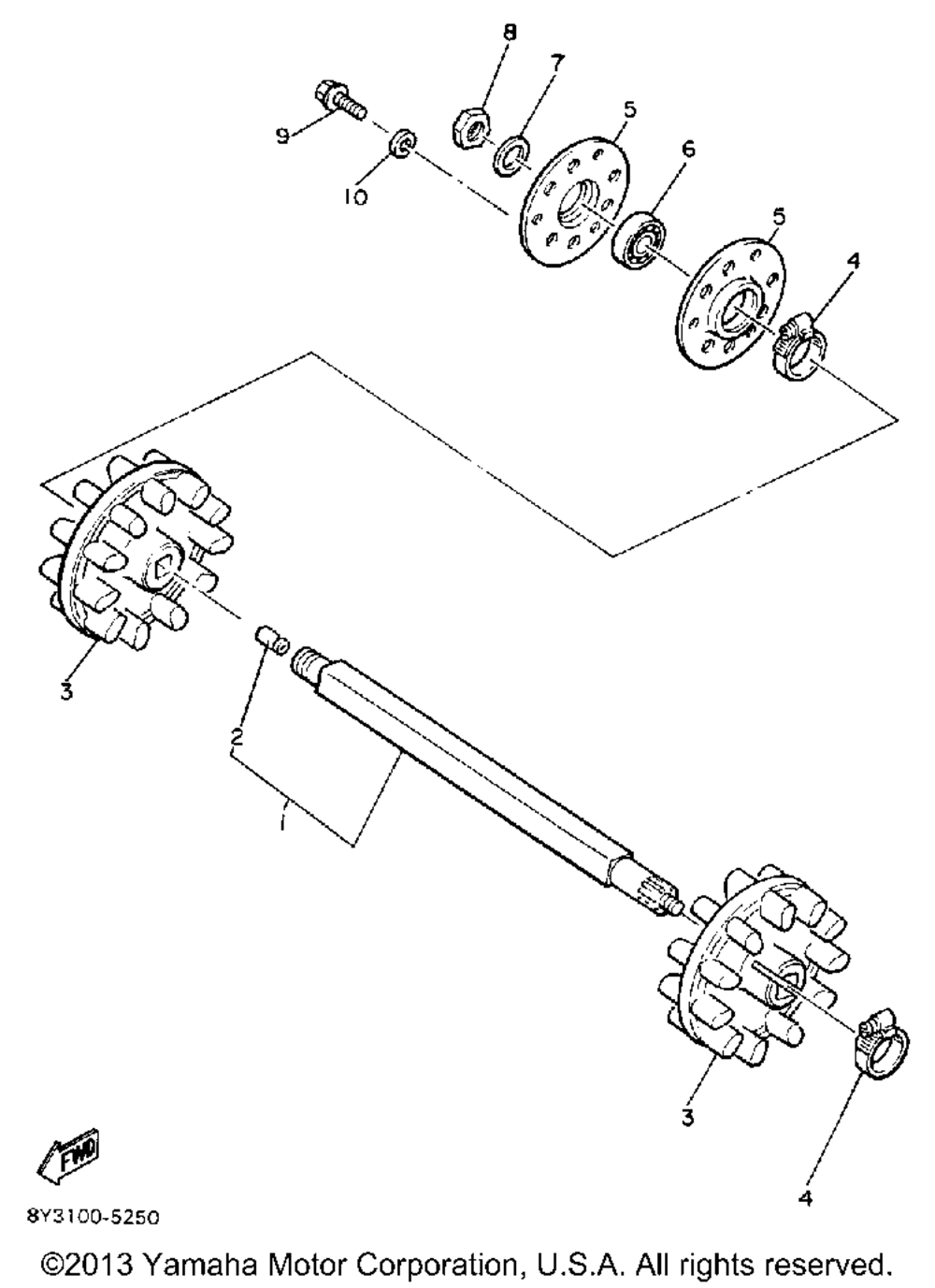 8
7
9
5
6
10
5
4
3
2
1
3
4
FWD
8Y3100-5250
©2013 Yamaha Motor Corporation, U.S.A. All rights reserved.