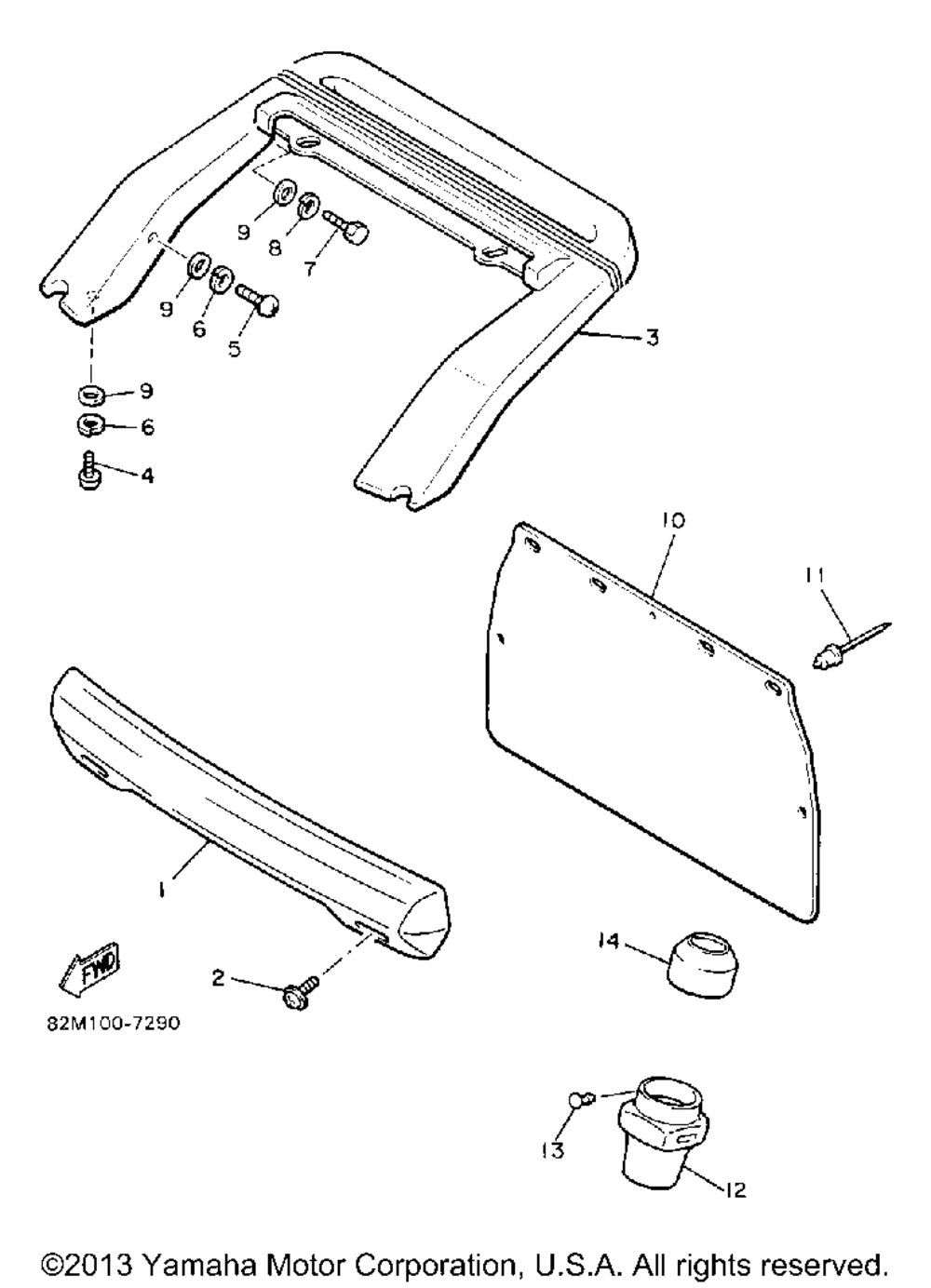 9
8
7
9
6
5
3
9
6
4
10
11
1
14
FWD
2
82M100-7290
13
12
©2013 Yamaha Motor Corporation, U.S.A. All rights reserved.