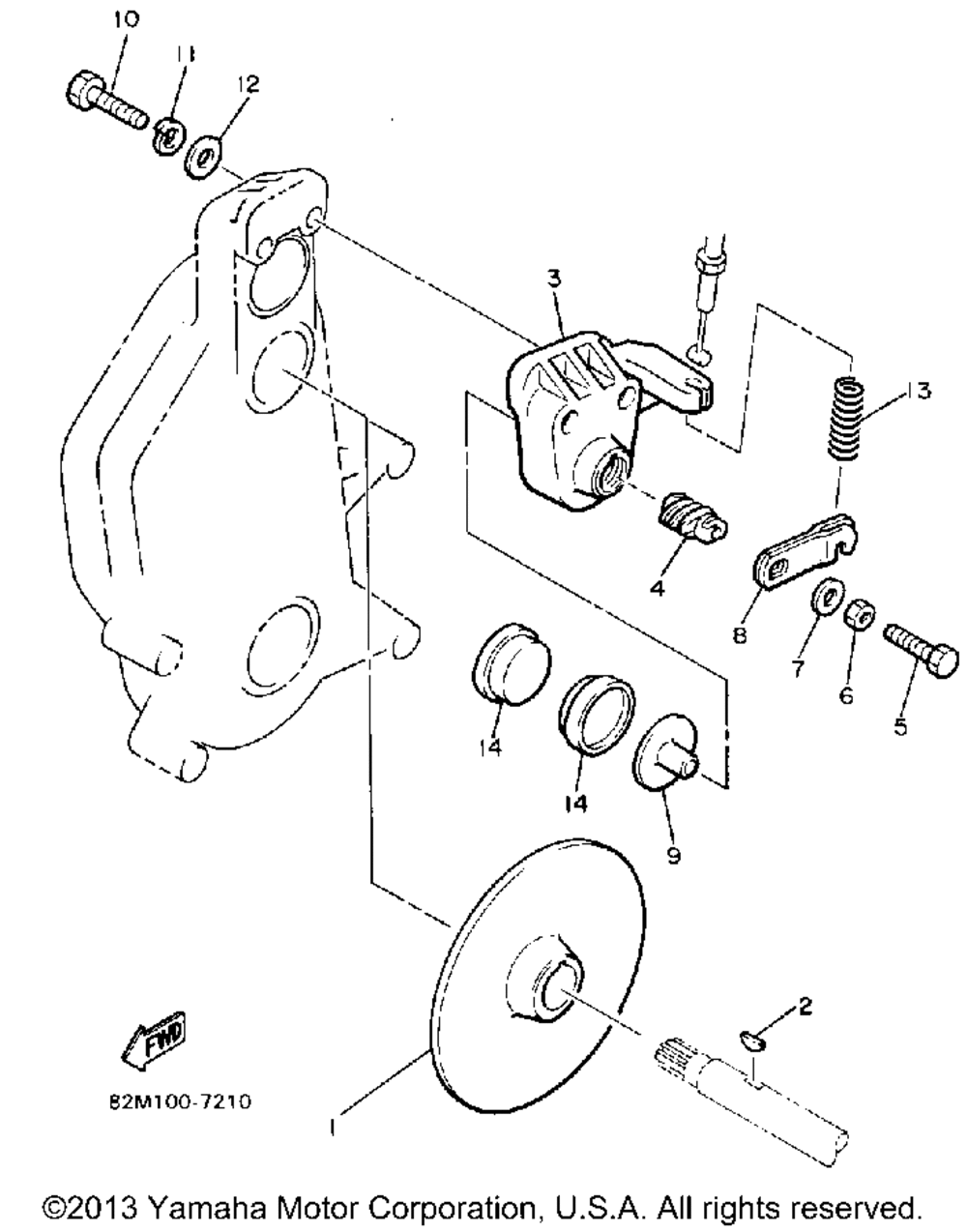 10
11
12
3
13
4
8
7
6
5
14
14
9
2
FWD
82M100-7210
1

©2013 Yamaha Motor Corporation, U.S.A. All rights reserved.