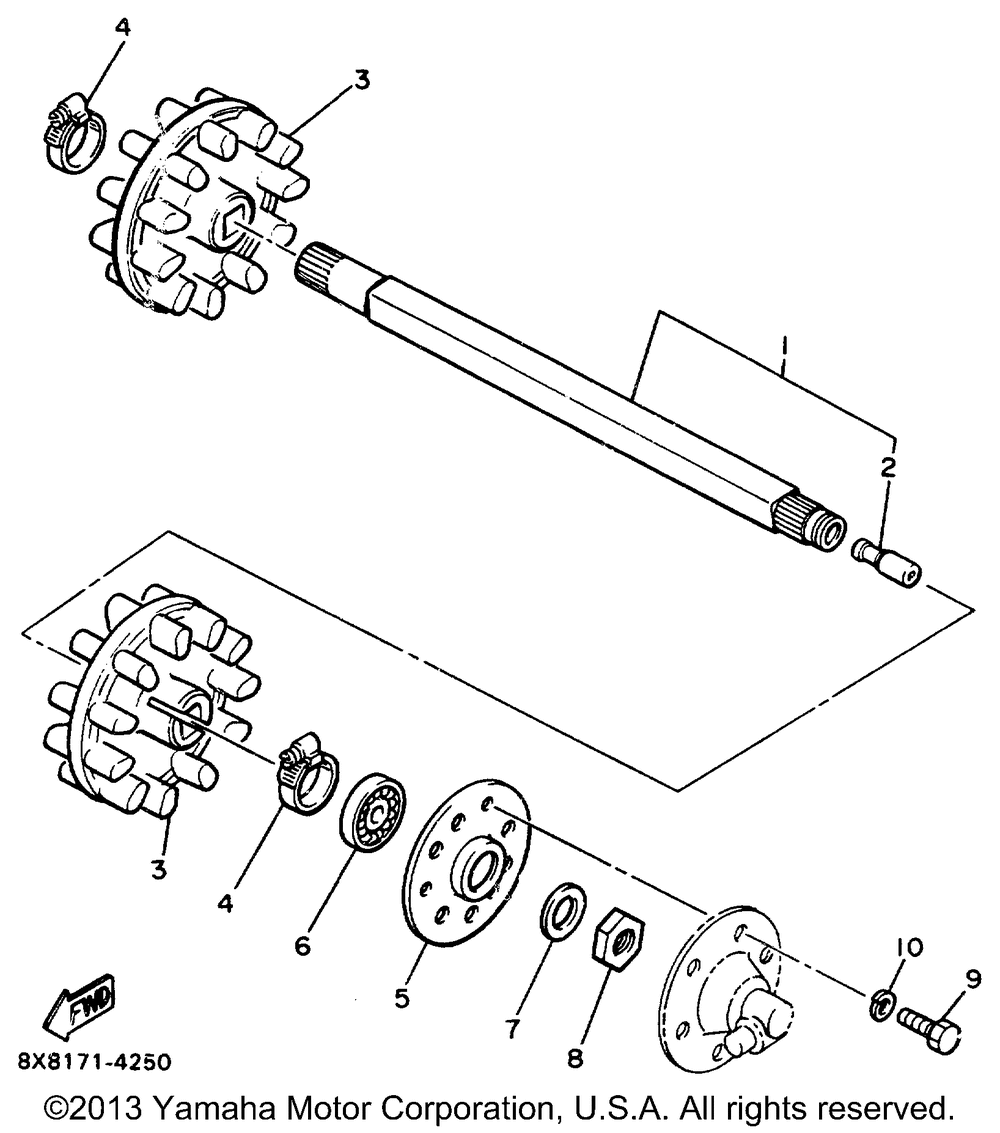 4
3
1
2
3
4
6
5
7
8
10
9
FWD
8X8171-4250
©2013 Yamaha Motor Corporation, U.S.A. All rights reserved.