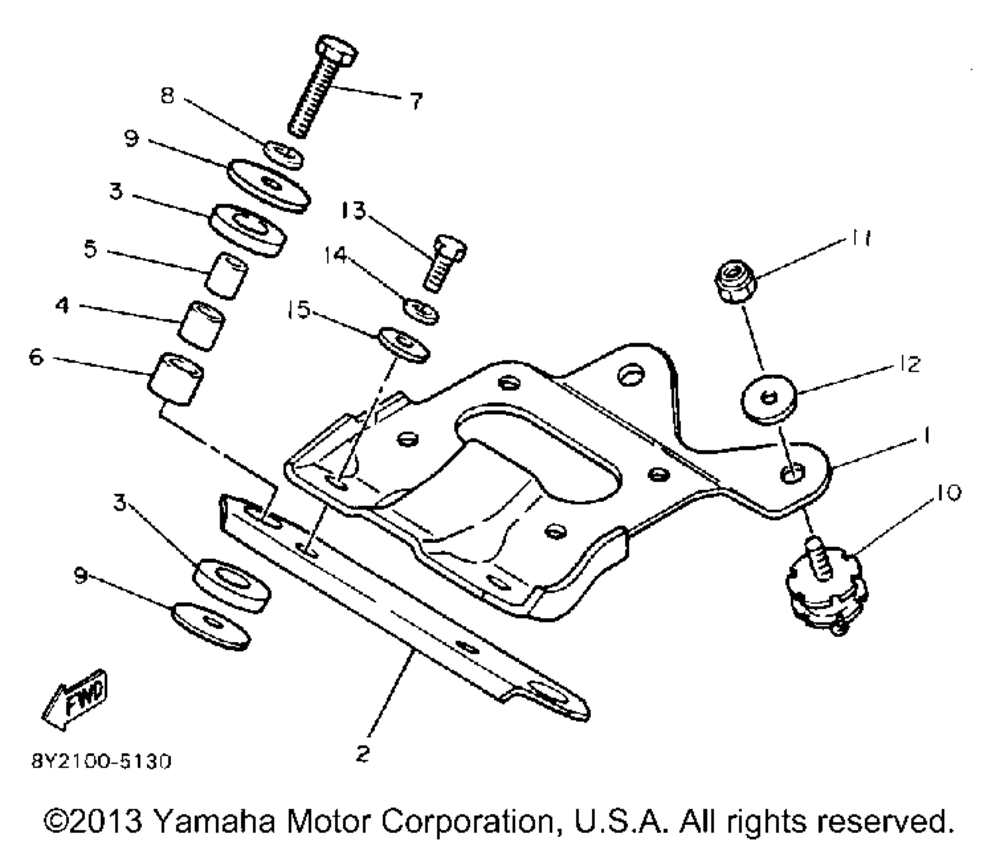 8
7
9
3
13
5
14
11
4
15
6
12
1
3
10
9
FWD
8Y2100-5130
2

©2013 Yamaha Motor Corporation, U.S.A. All rights reserved.