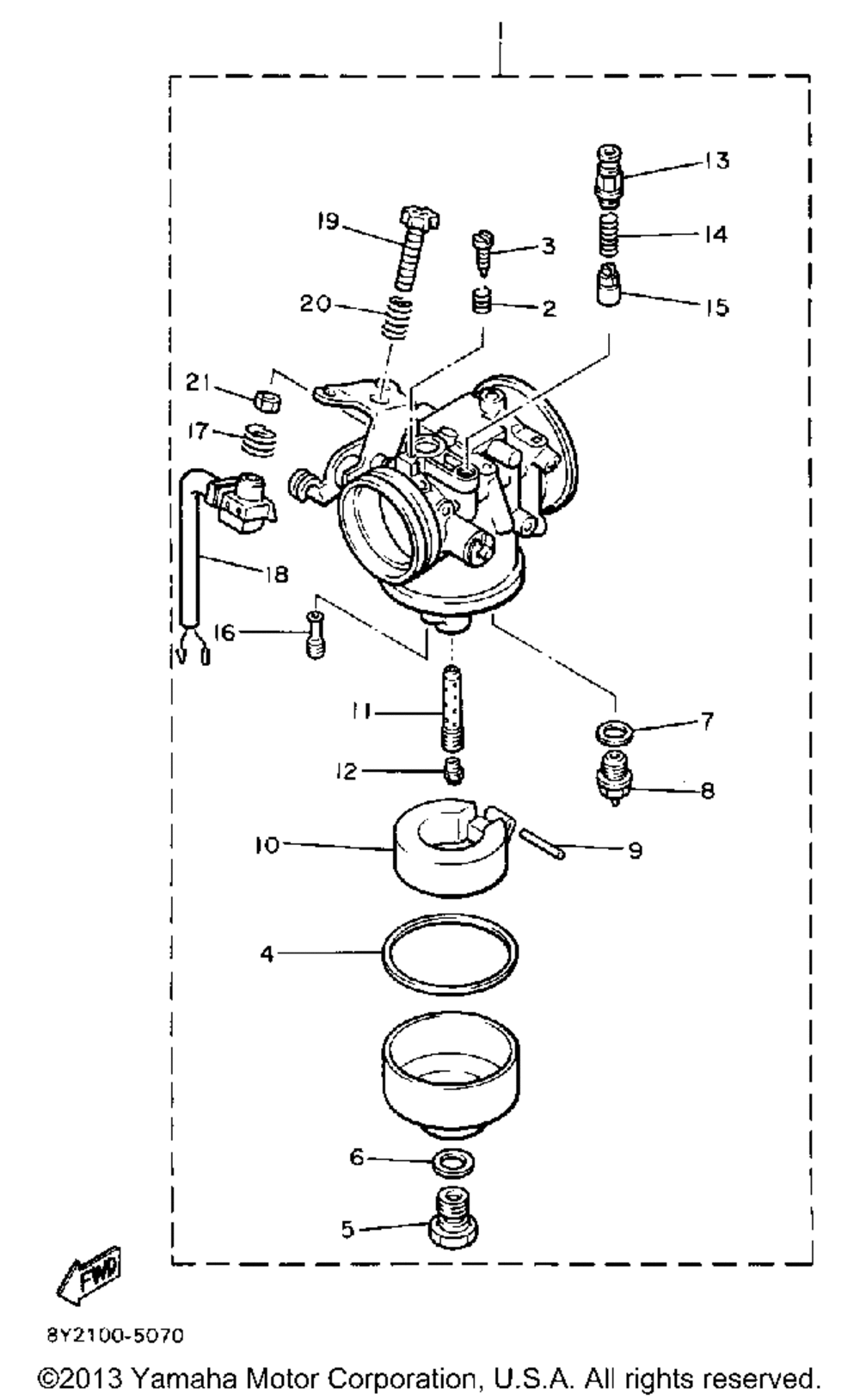 1
13
19
3
14
20
2
15
21
17
18
16
11
7
12
8
10
9
4
6
5
FWD
8Y2100-5070
©2013 Yamaha Motor Corporation, U.S.A. All rights reserved.