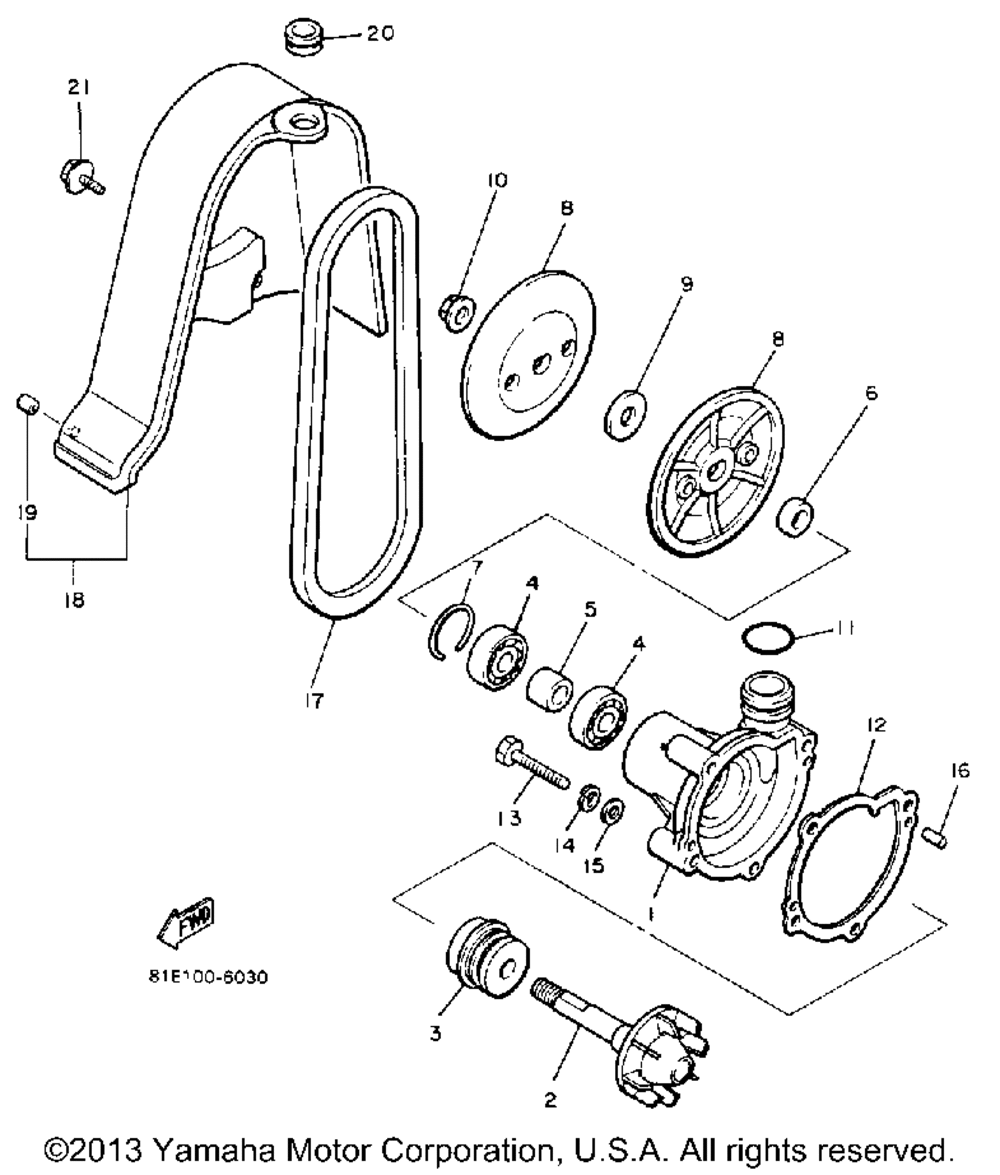 20
21
10
8
9
8
6
19
18
7
4
5
4
11
17
12
16
13
14
15
1
FWD
81E100-6030
3
2
©2013 Yamaha Motor Corporation, U.S.A. All rights reserved.