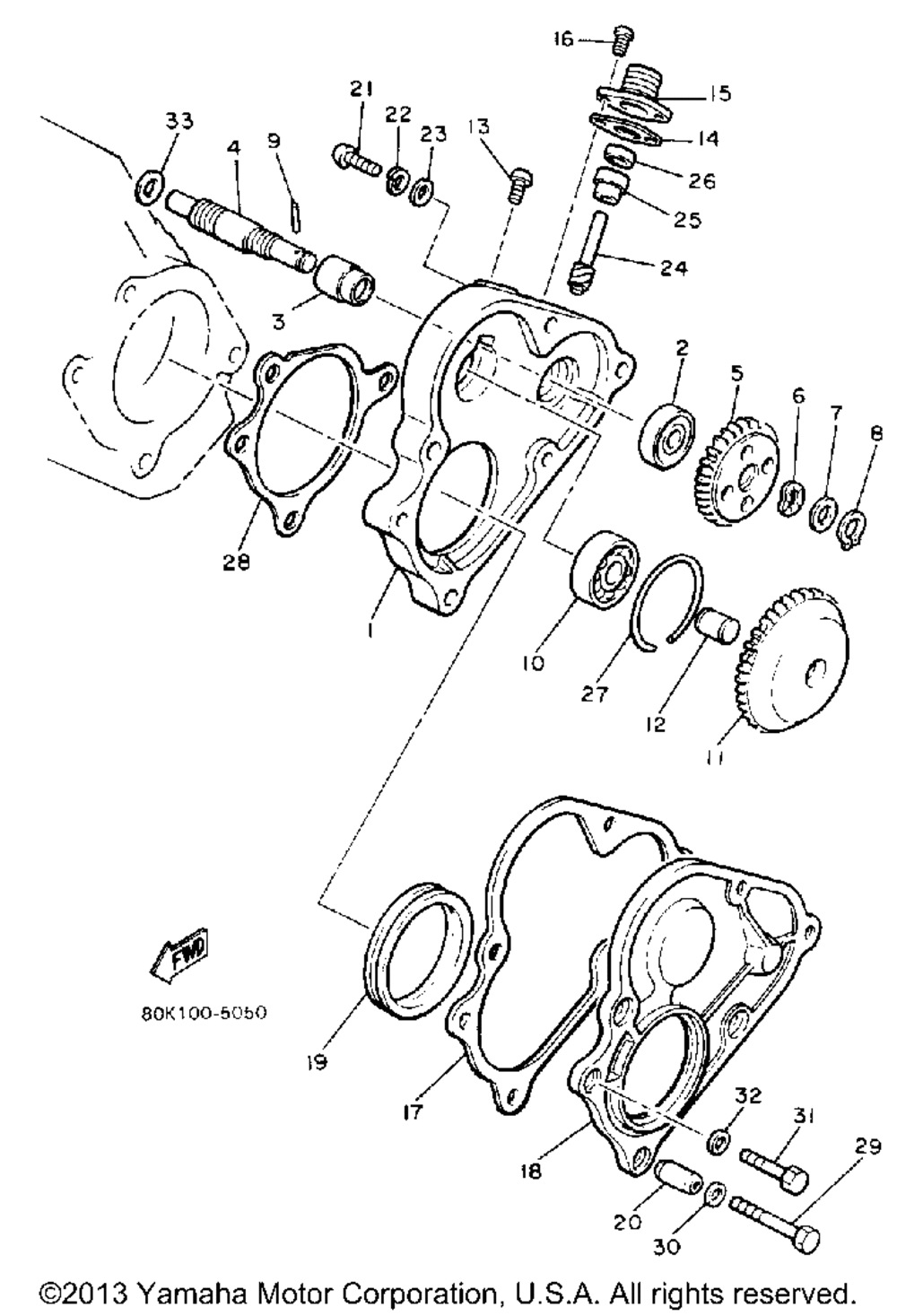 16
15
14
26
25
24
21
22
23
13
33
4
9
3
2
5
6
7
8
28
1
10
27
12
11
FWD
80K100-5050
19
17
18
32
31
29
20
30

©2013 Yamaha Motor Corporation, U.S.A. All rights reserved.