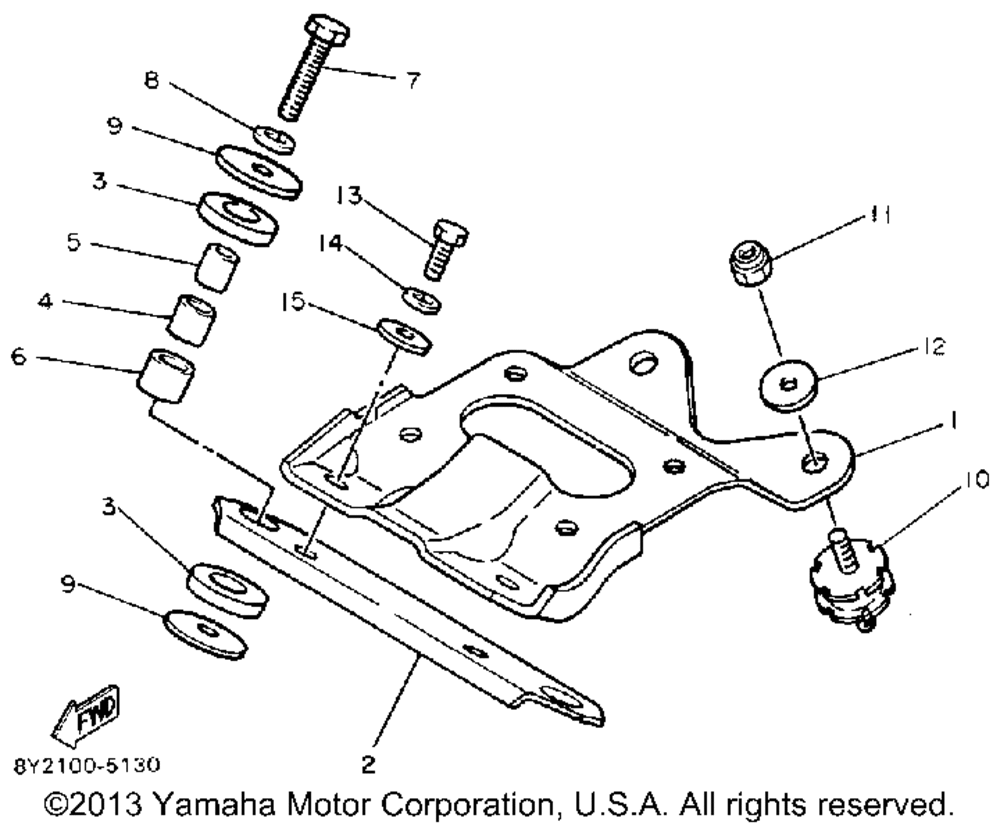 7
8
9
3
13
11
5
14
4
15
12
6
1
10
3
9
FWD
8Y2100-5130
2
©2013 Yamaha Motor Corporation, U.S.A. All rights reserved.