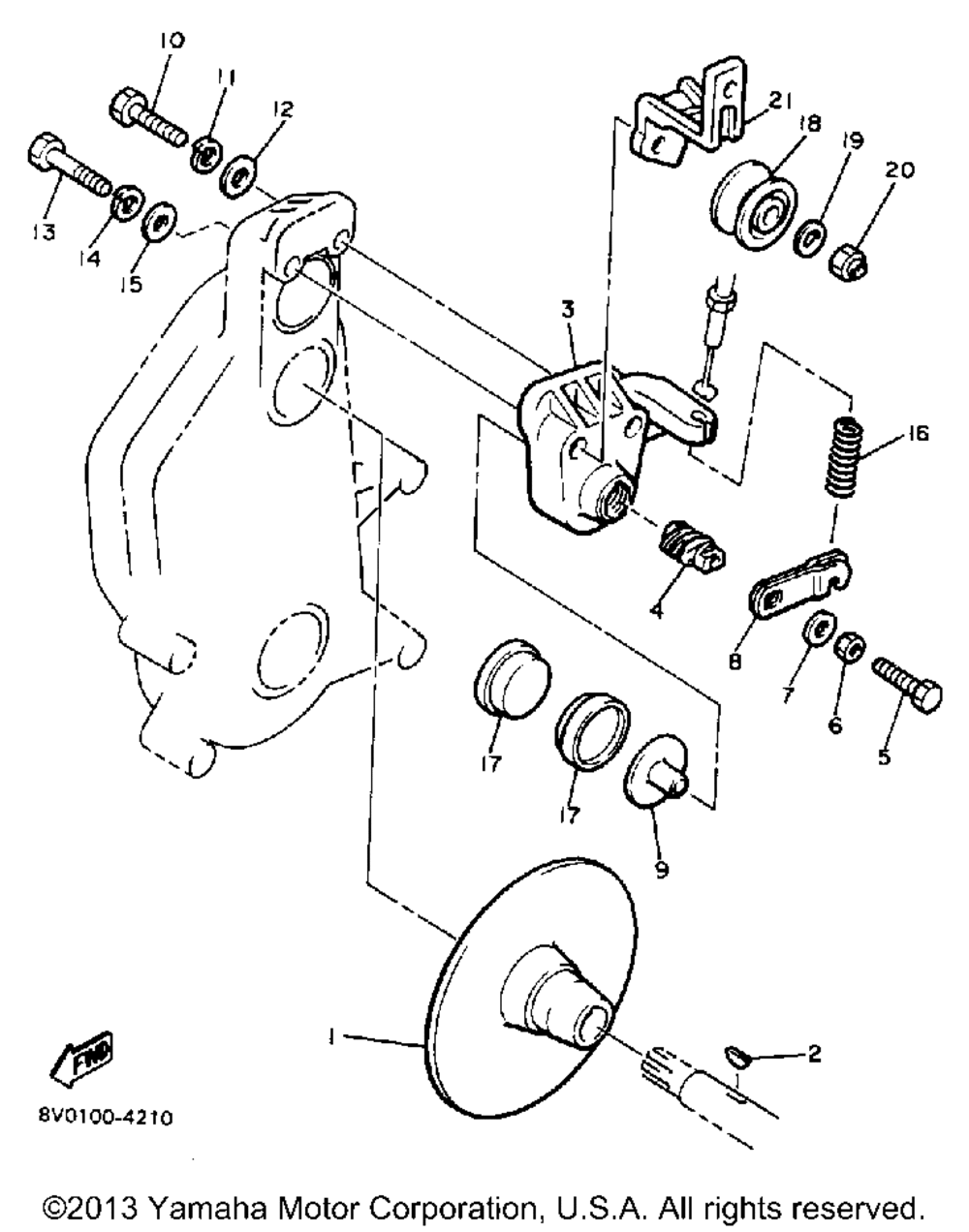 10
11
12
13
14
15
21
18
19
20
3
16
4
8
7
6
5
17
17
9
1
2
FWD
8V0100-4210

©2013 Yamaha Motor Corporation, U.S.A. All rights reserved.