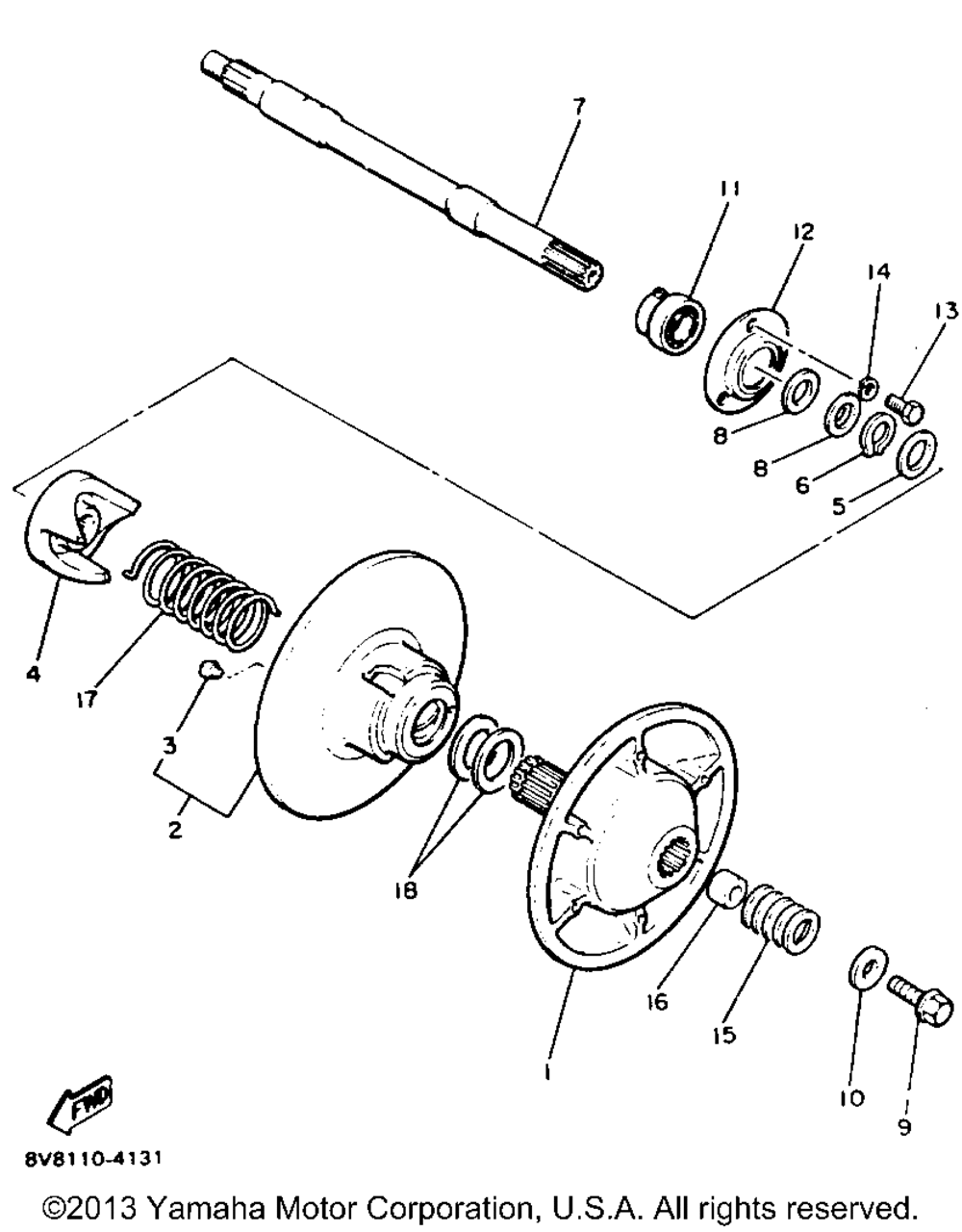 7

11

12

14

13

8

8

6

5

4

17

3

2

18

16

15

1

10

9

FWD

8V8110-4131

©2013 Yamaha Motor Corporation, U.S.A. All rights reserved.