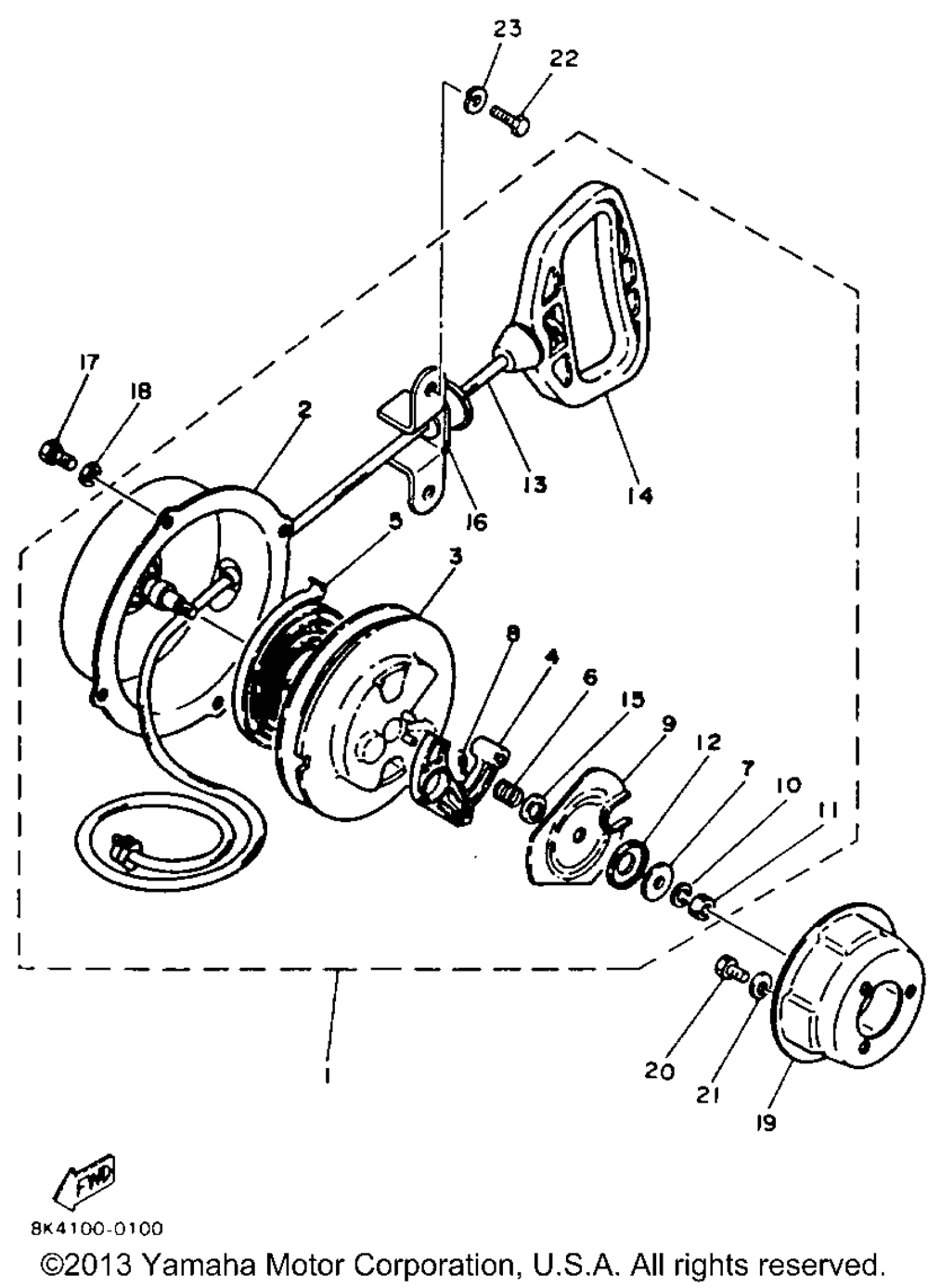 23
22
17
18
2
13
14
16
5
3
8
4
6
15
9
12
7
10
11
1
20
21
19
FWD
8K4100-0100
©2013 Yamaha Motor Corporation, U.S.A. All rights reserved.