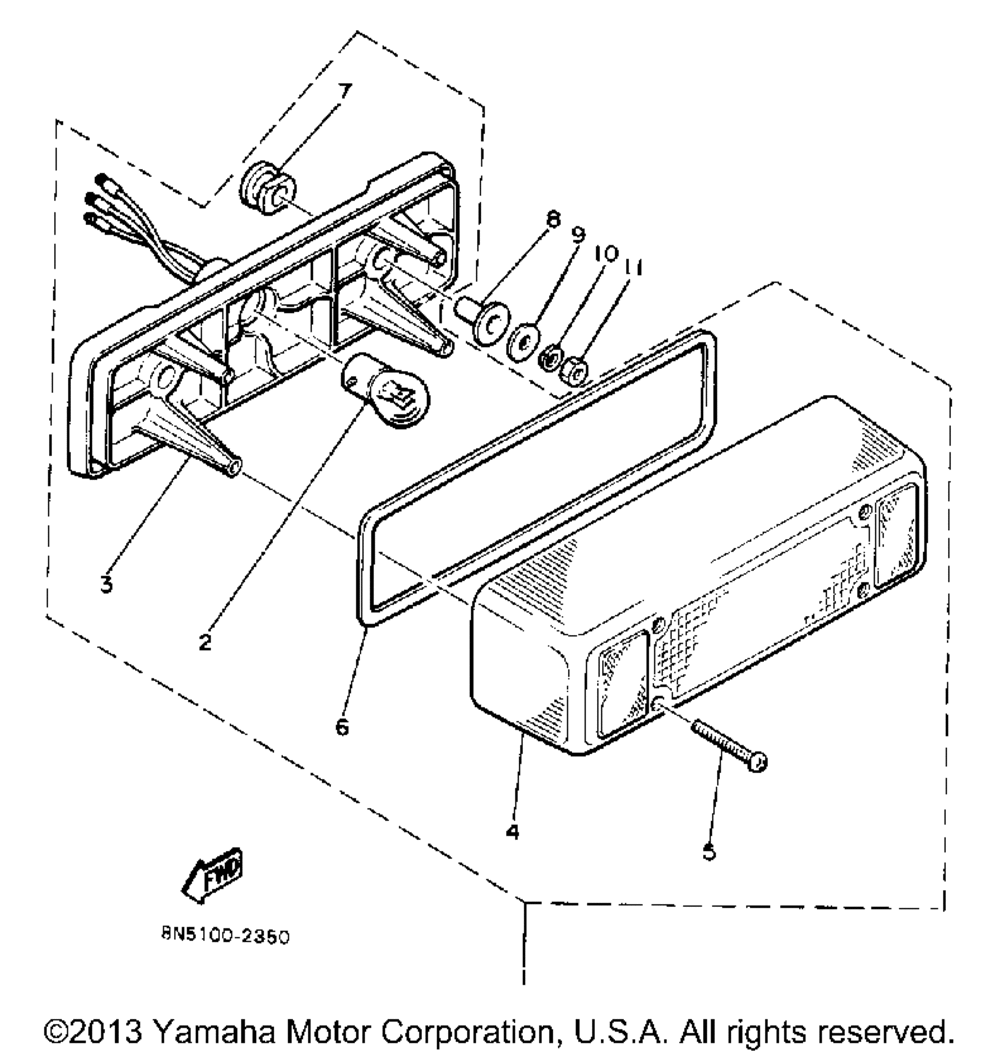 7
8
9
10
11
3
2
6
4
5
FWD
8N5100-2350

©2013 Yamaha Motor Corporation, U.S.A. All rights reserved.