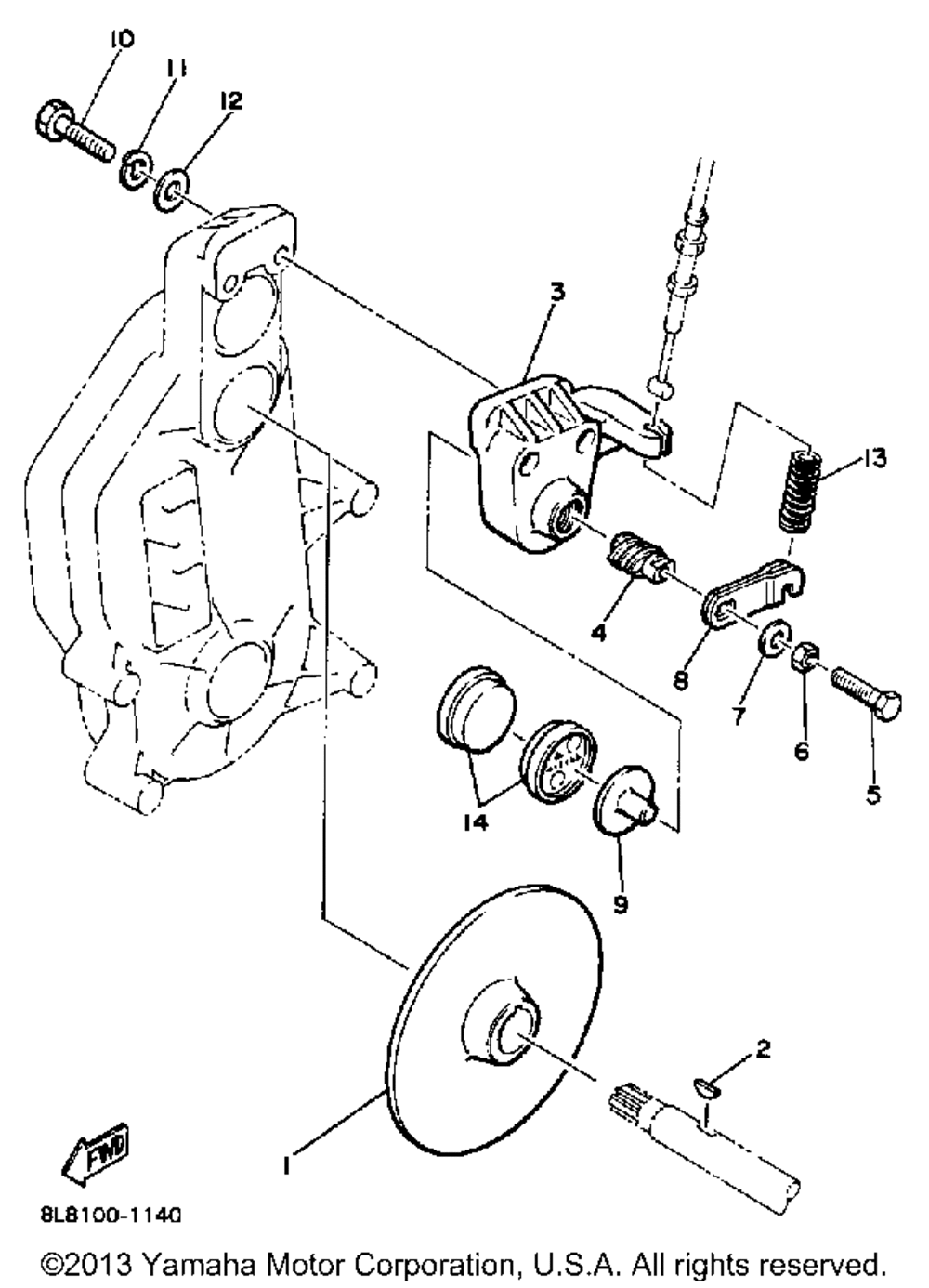 10
11
12
3
13
4
8
7
6
5
14
9
2
1
FWD
8L8100-1140
©2013 Yamaha Motor Corporation, U.S.A. All rights reserved.