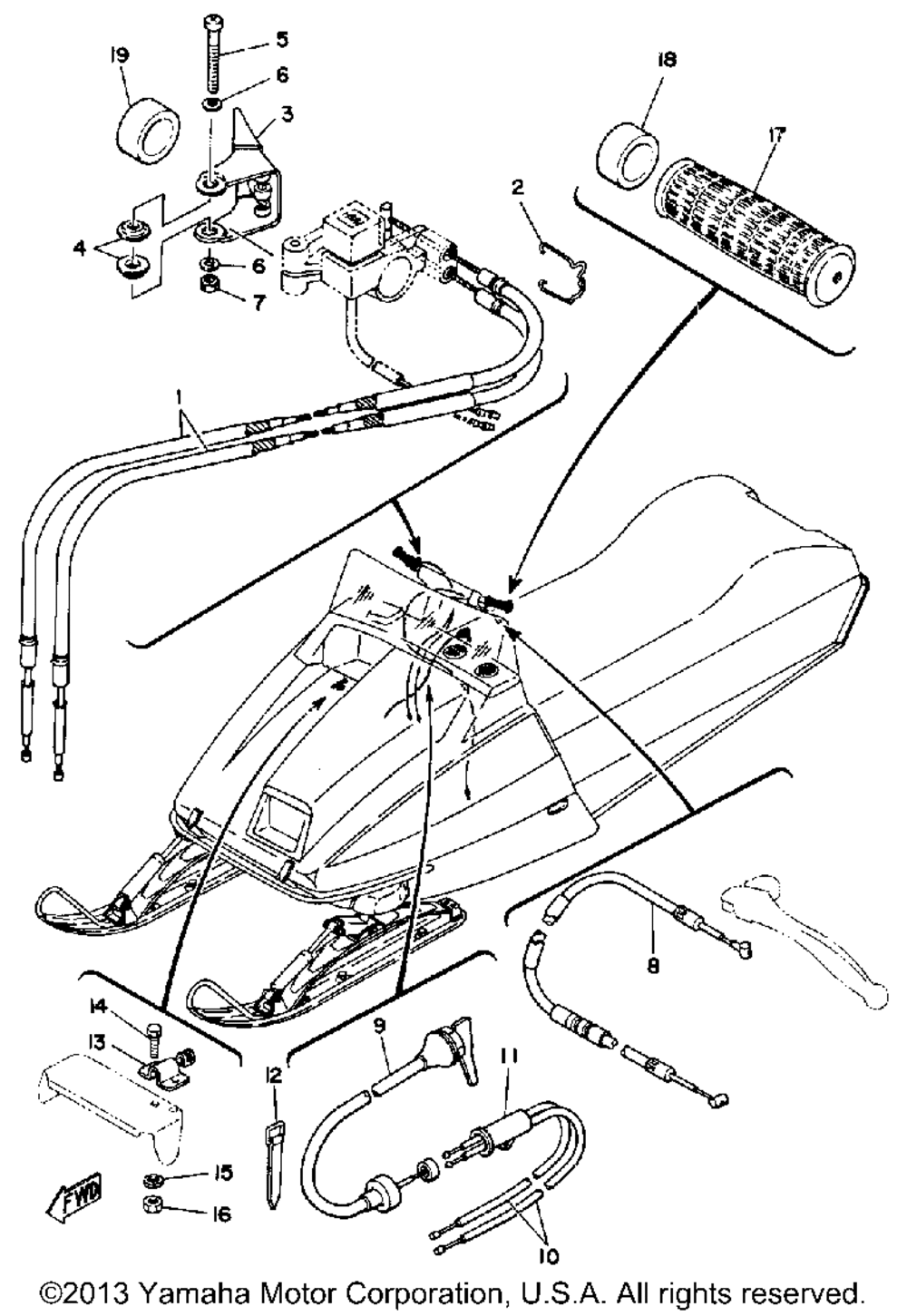 19
5
6
3
18
17
2
4
6
7
1
8
14
13
9
11
12
15
16
FWD
10
©2013 Yamaha Motor Corporation, U.S.A. All rights reserved.