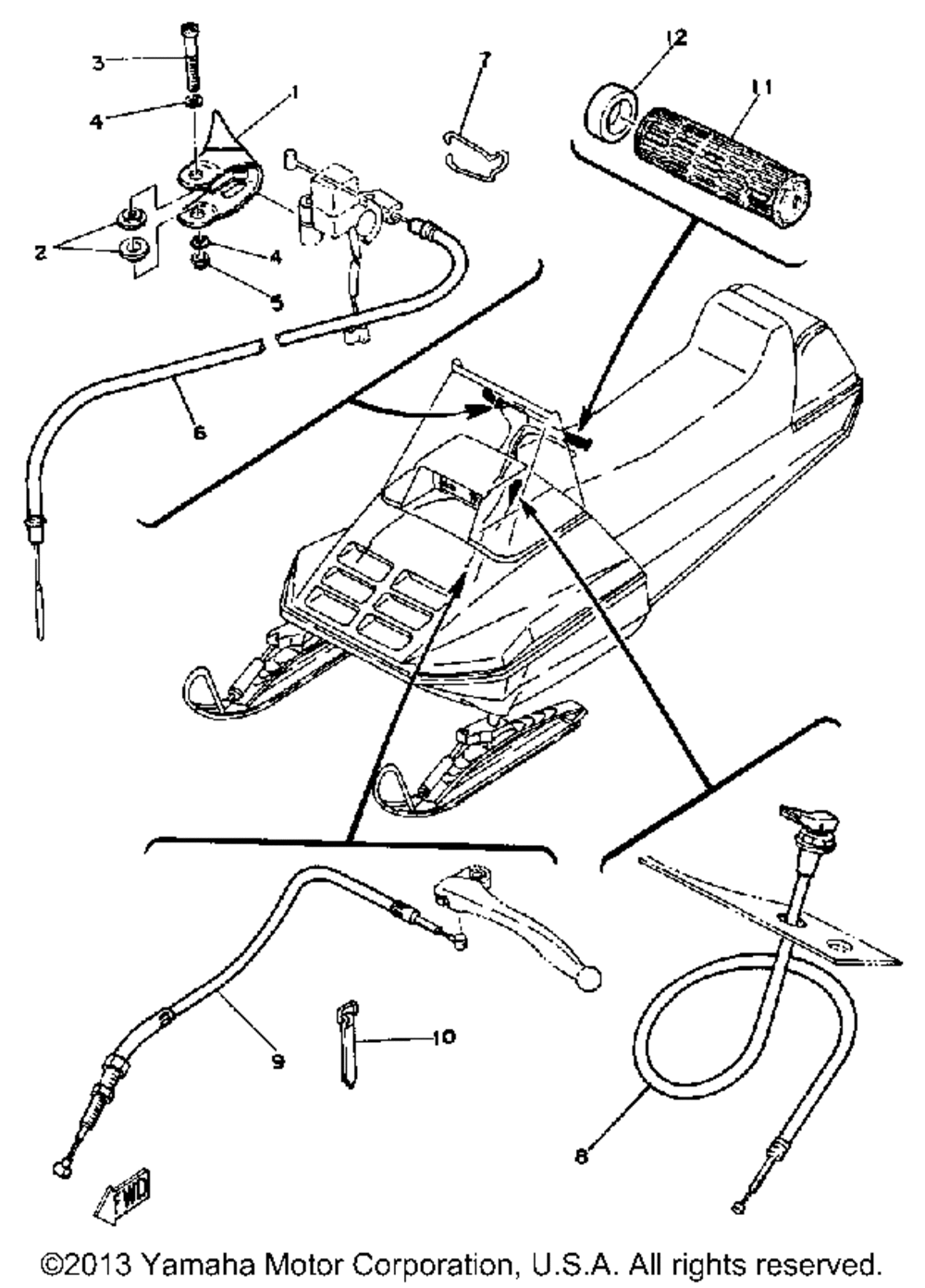 3
4
1
2
4
5
7
12
11
6
9
10
8
FWD
©2013 Yamaha Motor Corporation, U.S.A. All rights reserved.