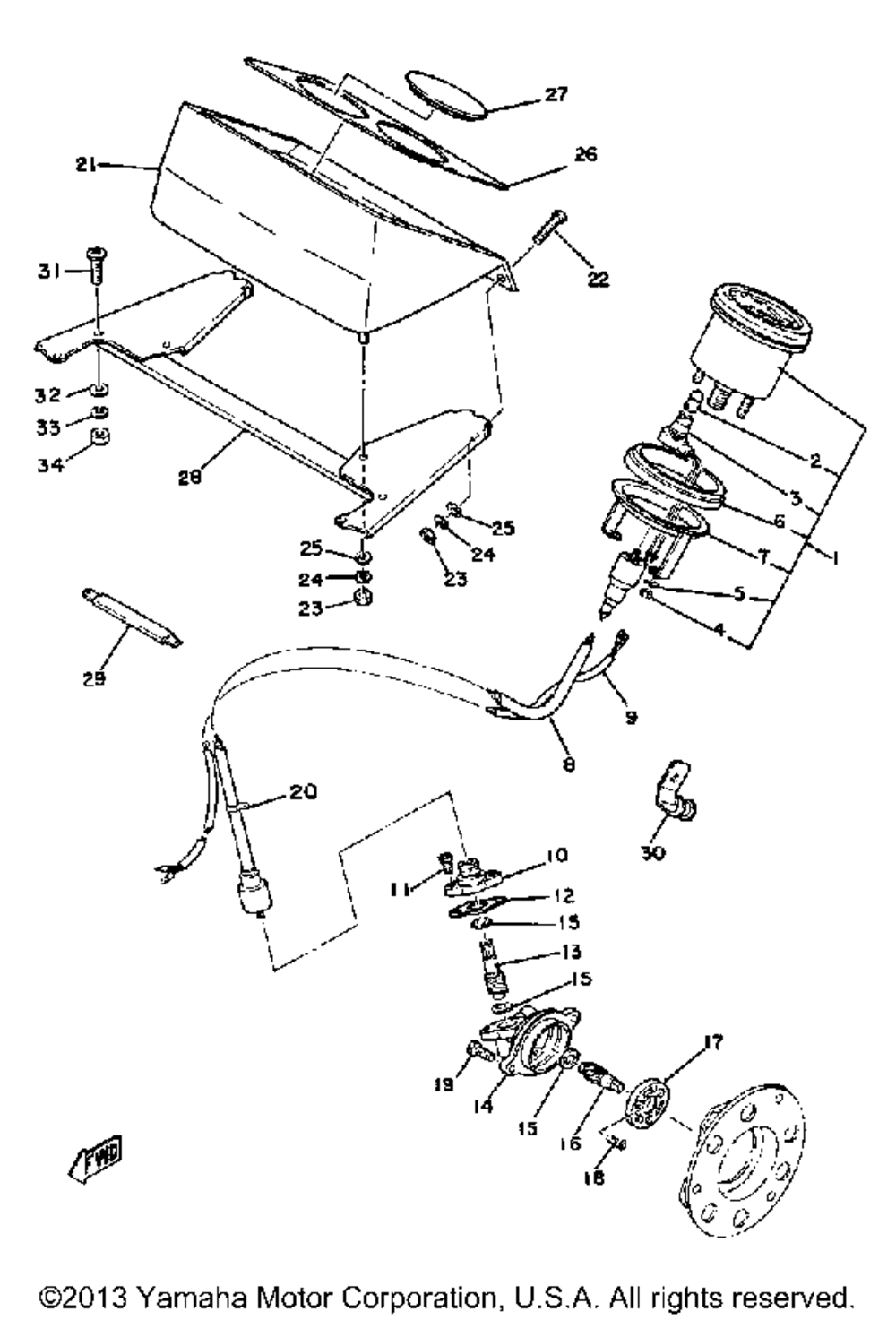 27
26
21
22
31
32
33
34
28
2
3
6
1
7
5
4
25
24
23
25
24
23
29
9
8
20
30
10
11
12
15
13
15
17
19
14
15
16
18
FWD

©2013 Yamaha Motor Corporation, U.S.A. All rights reserved.