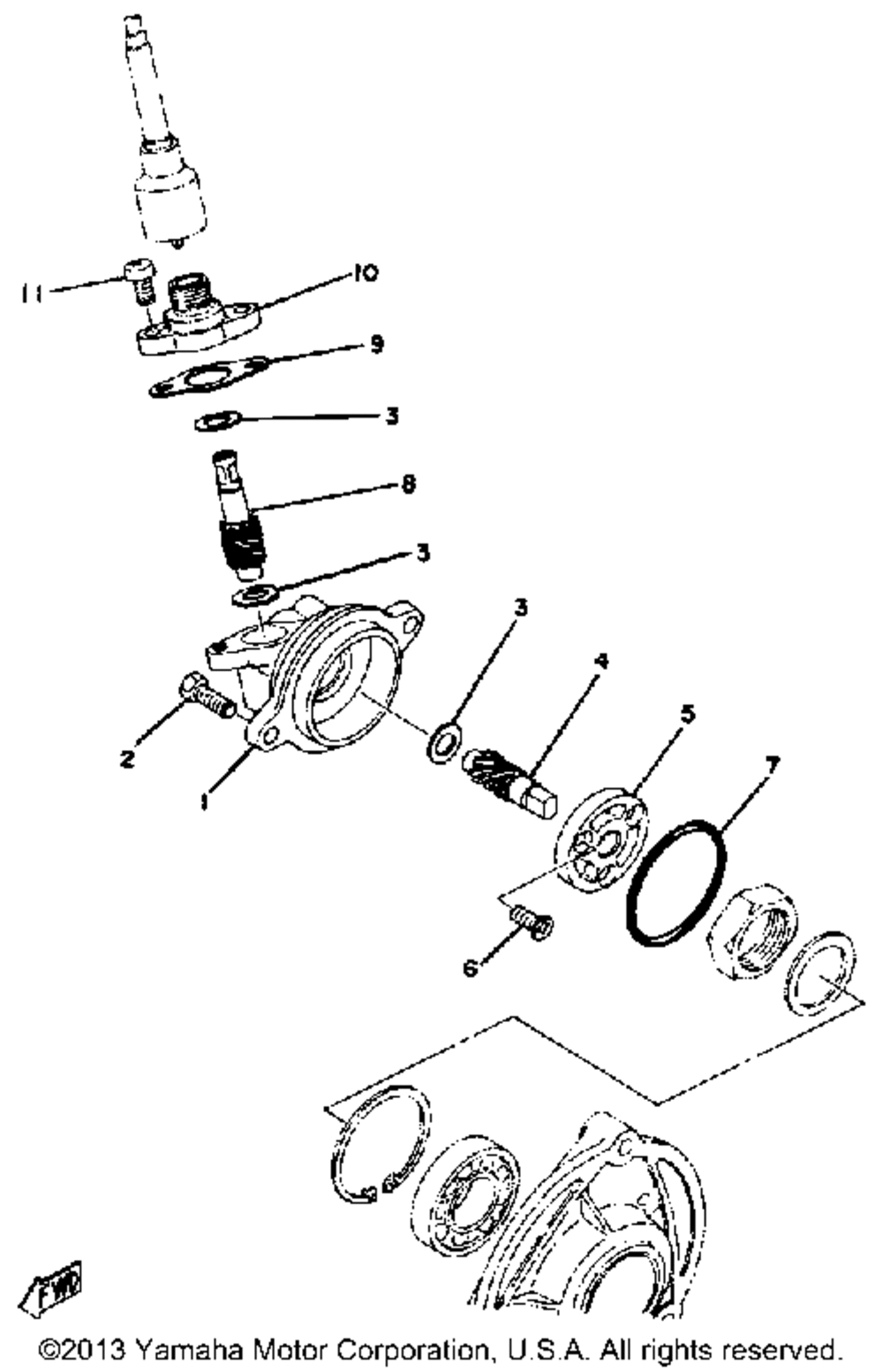 11
10
9
3
8
3
3
4
5
7
2
1
6
FWD
©2013 Yamaha Motor Corporation, U.S.A. All rights reserved.