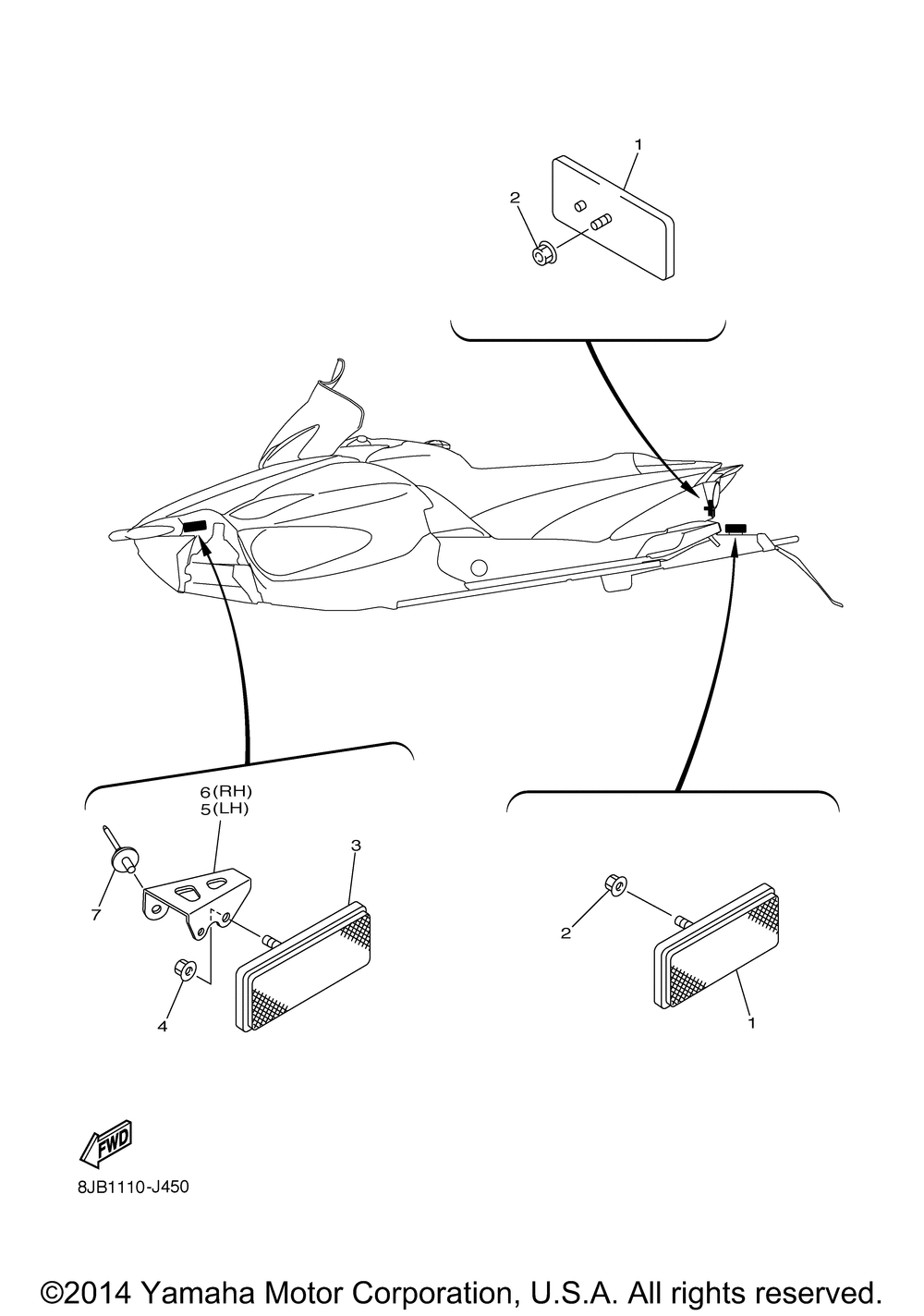 1
2

6(RH)
5(LH)
3
7
4

2
1

FWD

8JB1110-J450

©2014 Yamaha Motor Corporation, U.S.A. All rights reserved.