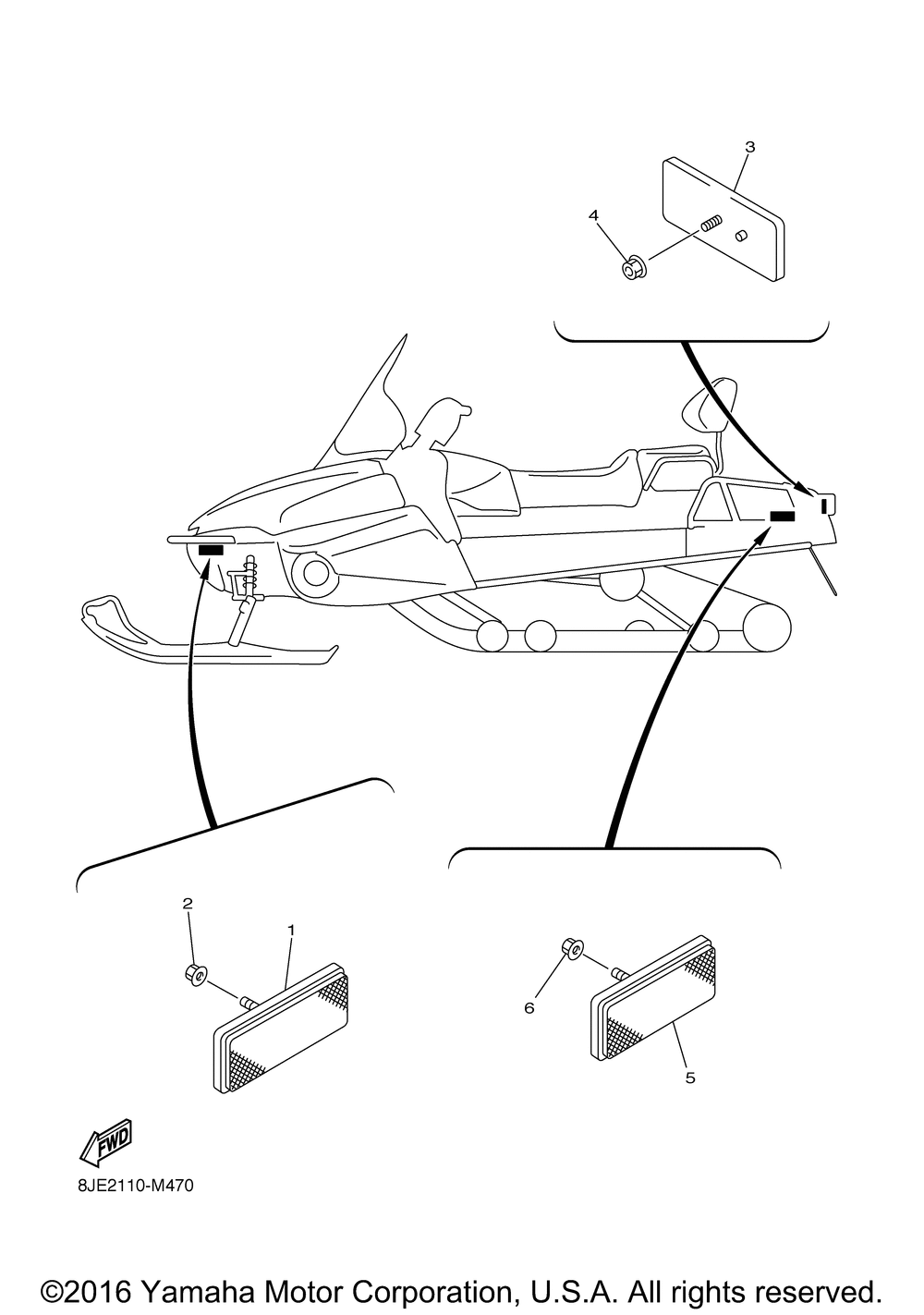 3

4

2

1

6

5

FWD

8JE2110-M470

©2016 Yamaha Motor Corporation, U.S.A. All rights reserved.