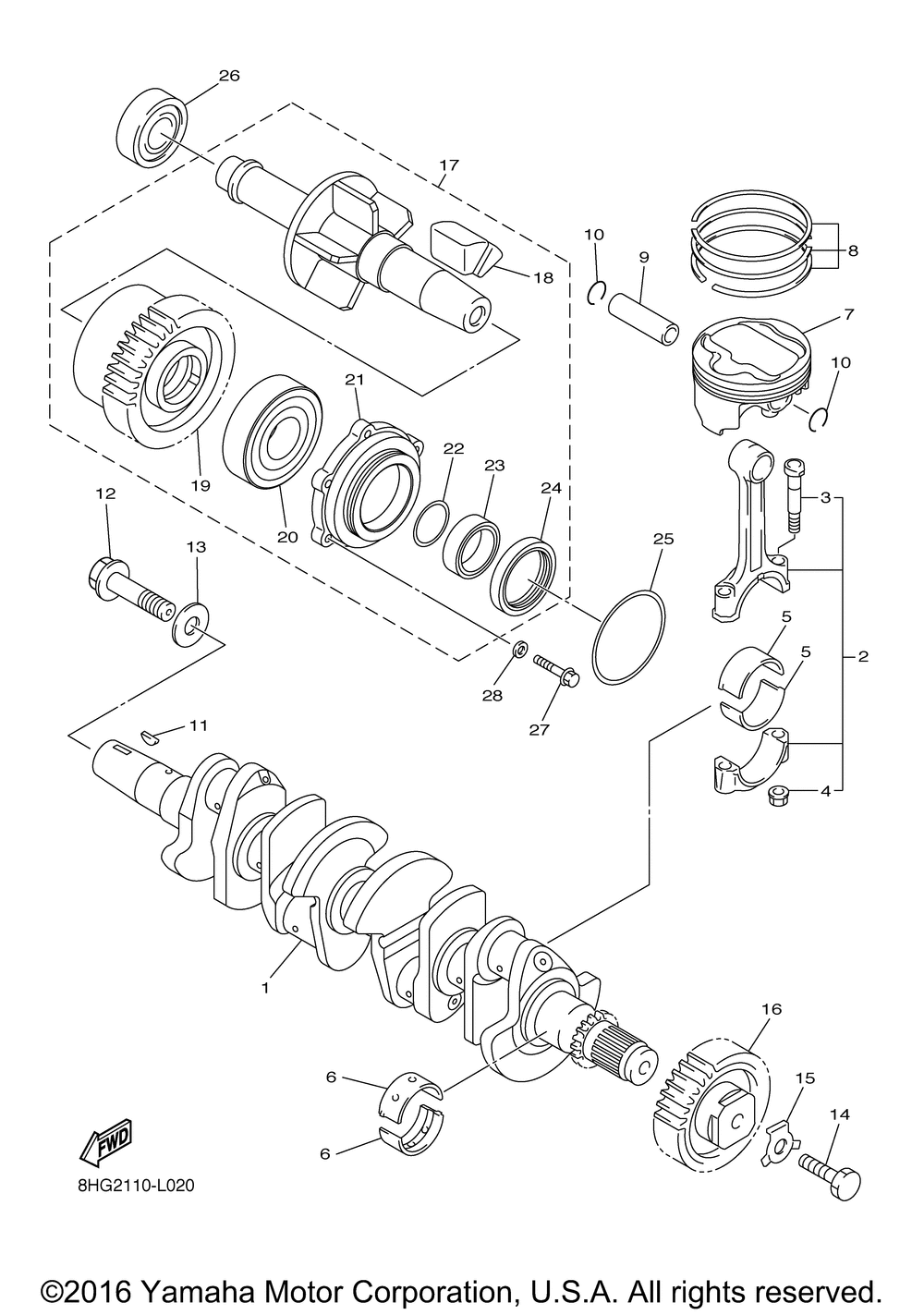 26
17
18
10
9
8
7
10
19
20
21
22
23
24
25
3
2
5
5
4
12
13
28
27
11
1
16
15
14
6
6
FWD
8HG2110-L020

©2016 Yamaha Motor Corporation, U.S.A. All rights reserved.