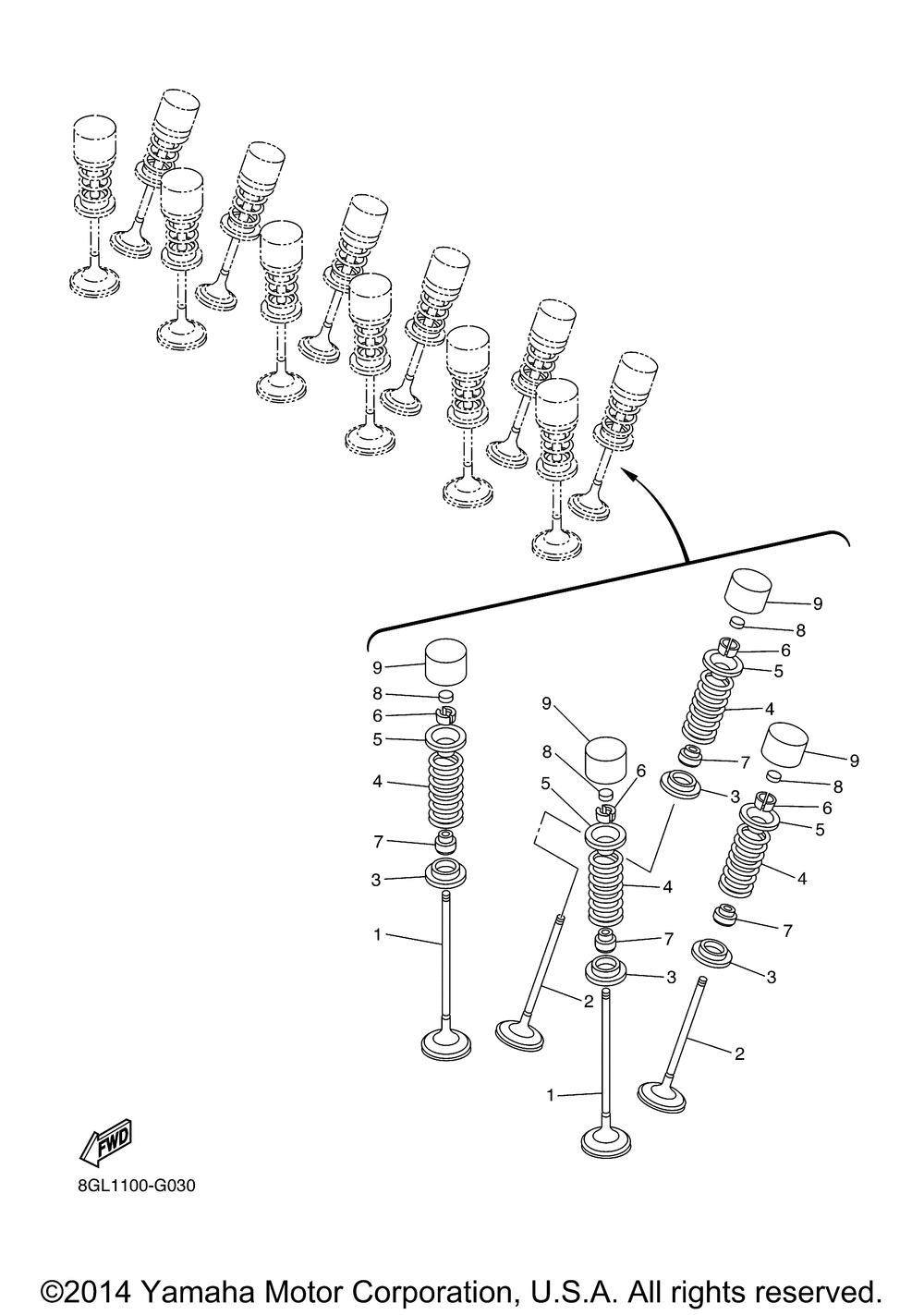 9
8
6
5
4
7
3
1

9
8
6
5
4
7
3
2
1

9
8
6
5
4
7
3

9
8
6
5
4
7
3
2

FWD

8GL1100-G030

©2014 Yamaha Motor Corporation, U.S.A. All rights reserved.