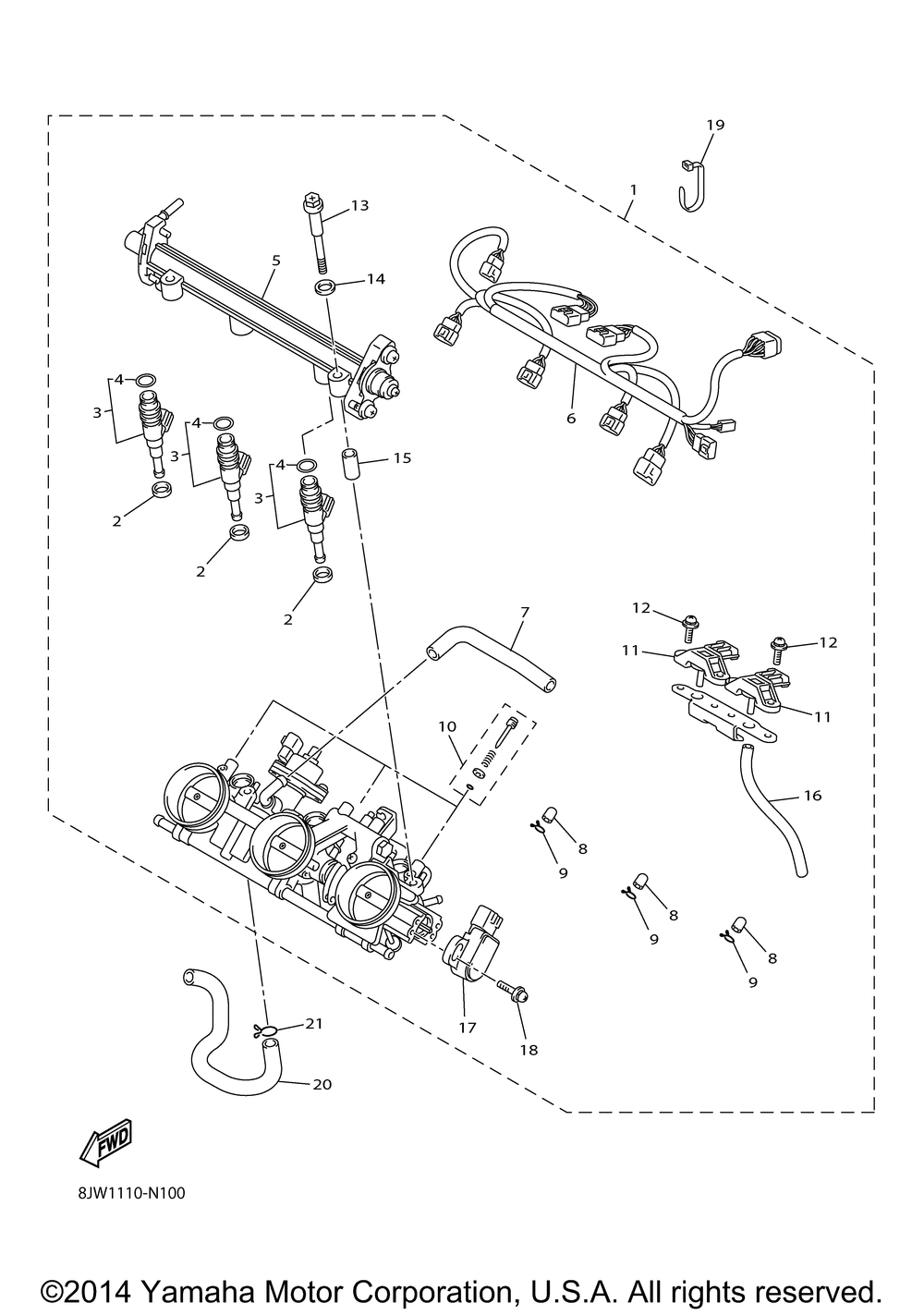 19
1
13
5
14
4
3
4
3
4
3
15
6
2
2
2
7
12
12
11
11
10
16
8
9
8
9
8
9
17
18
21
20
FWD
8JW1110-N100
©2014 Yamaha Motor Corporation, U.S.A. All rights reserved.