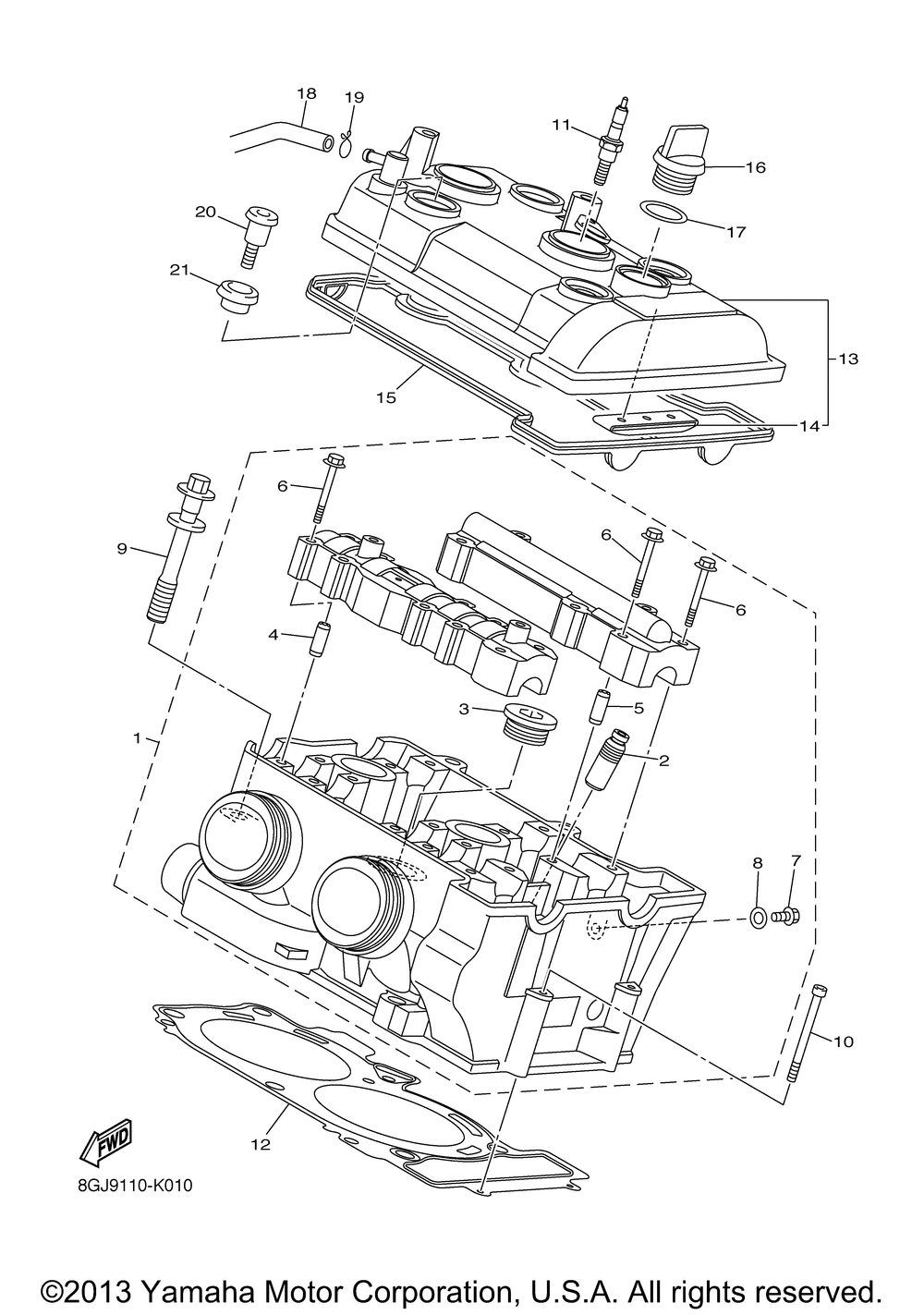 18
19
11
16
20
17
21
13
15
14
6
9
6
6
4
3
5
1
2
8
7
10
12
FWD
8GJ9110-K010

©2013 Yamaha Motor Corporation, U.S.A. All rights reserved.