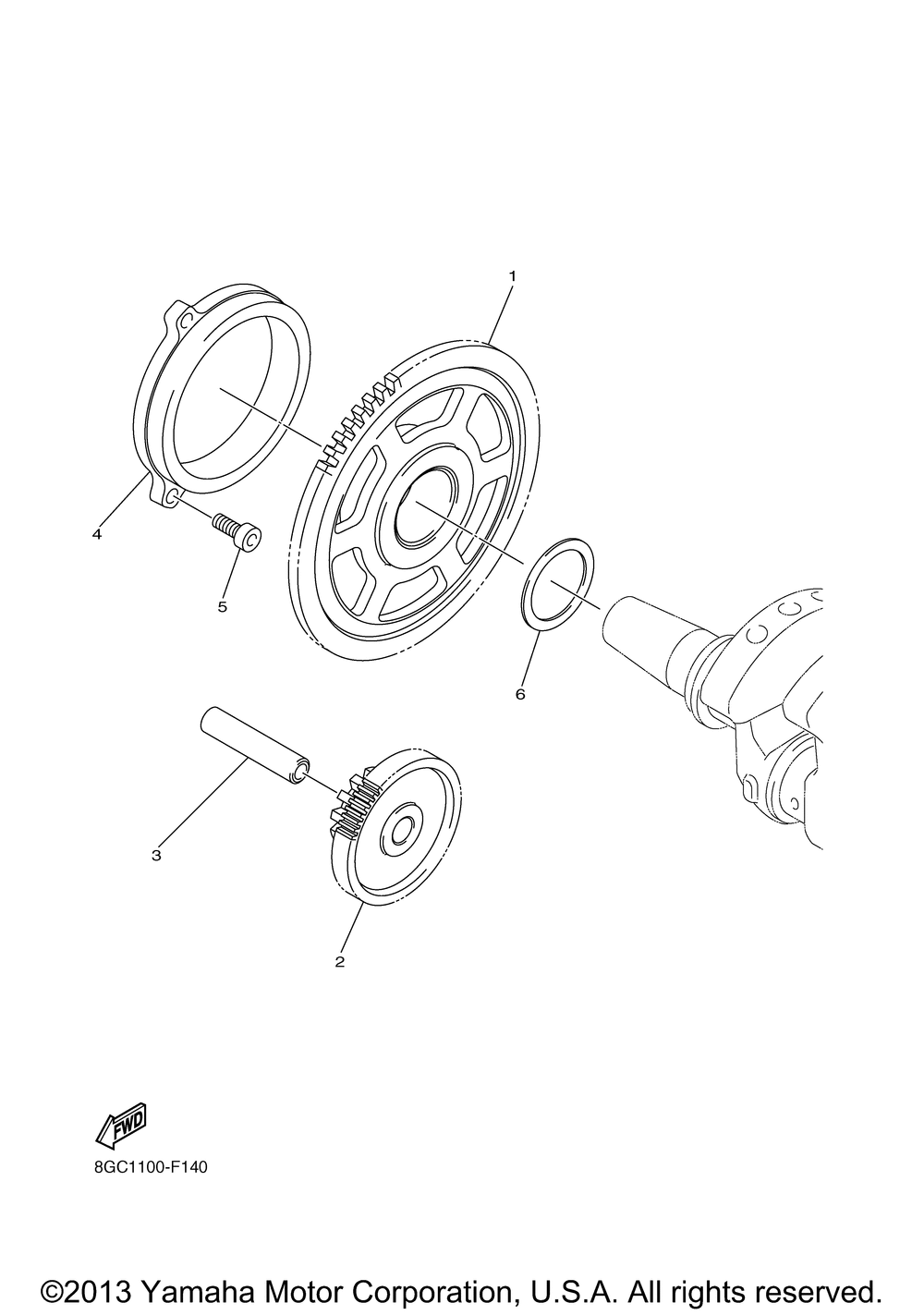 1

4

5

6

3

2

FWD

8GC1100-F140

©2013 Yamaha Motor Corporation, U.S.A. All rights reserved.