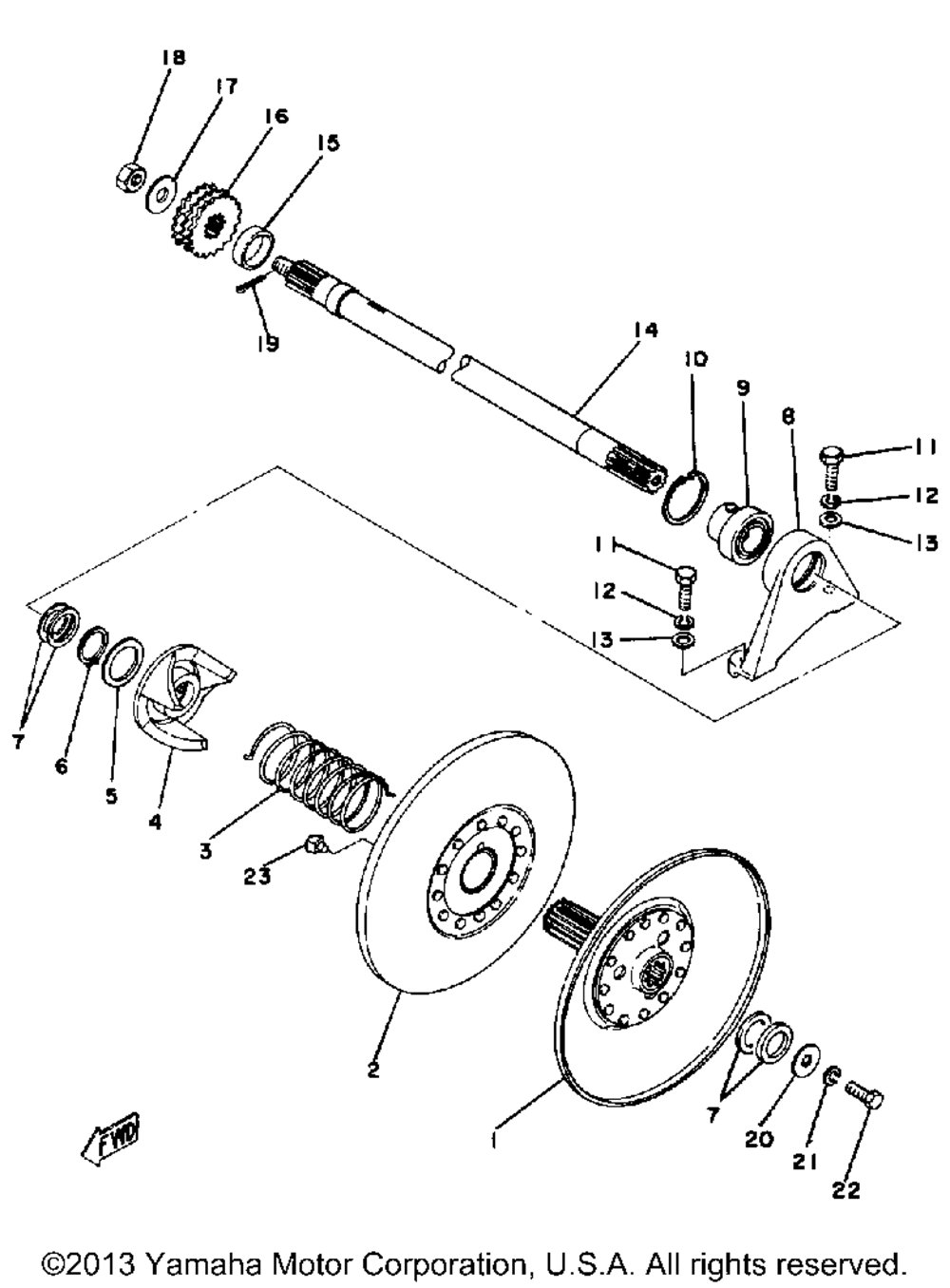 18
17
16
15
19
14
10
9
8
11
12
13
11
12
13
7
6
5
4
3
23
2
1
7
20
21
22
FWD

©2013 Yamaha Motor Corporation, U.S.A. All rights reserved.