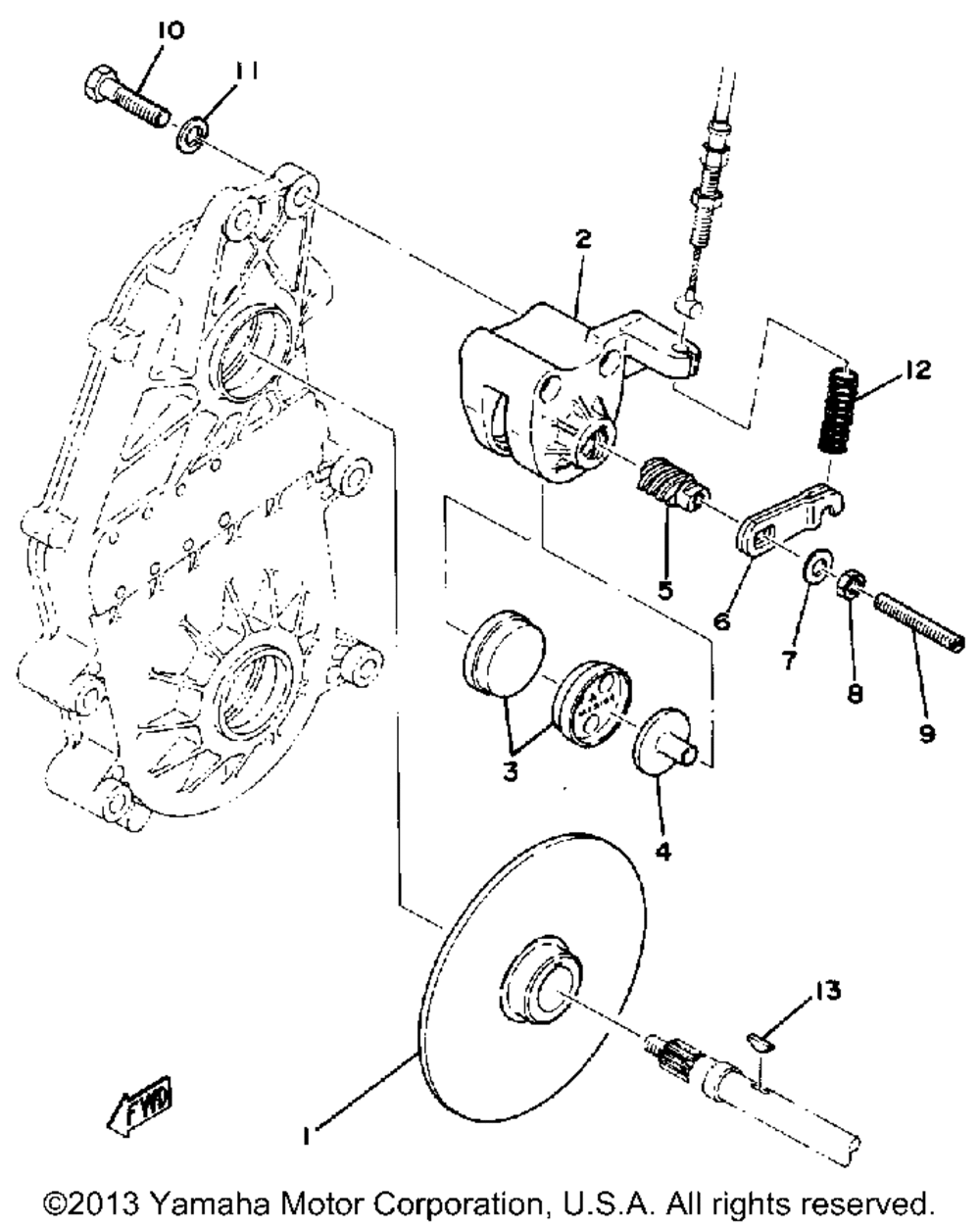 10
11
2
12
5
6
7
8
9
3
4
13
FWD
1
©2013 Yamaha Motor Corporation, U.S.A. All rights reserved.