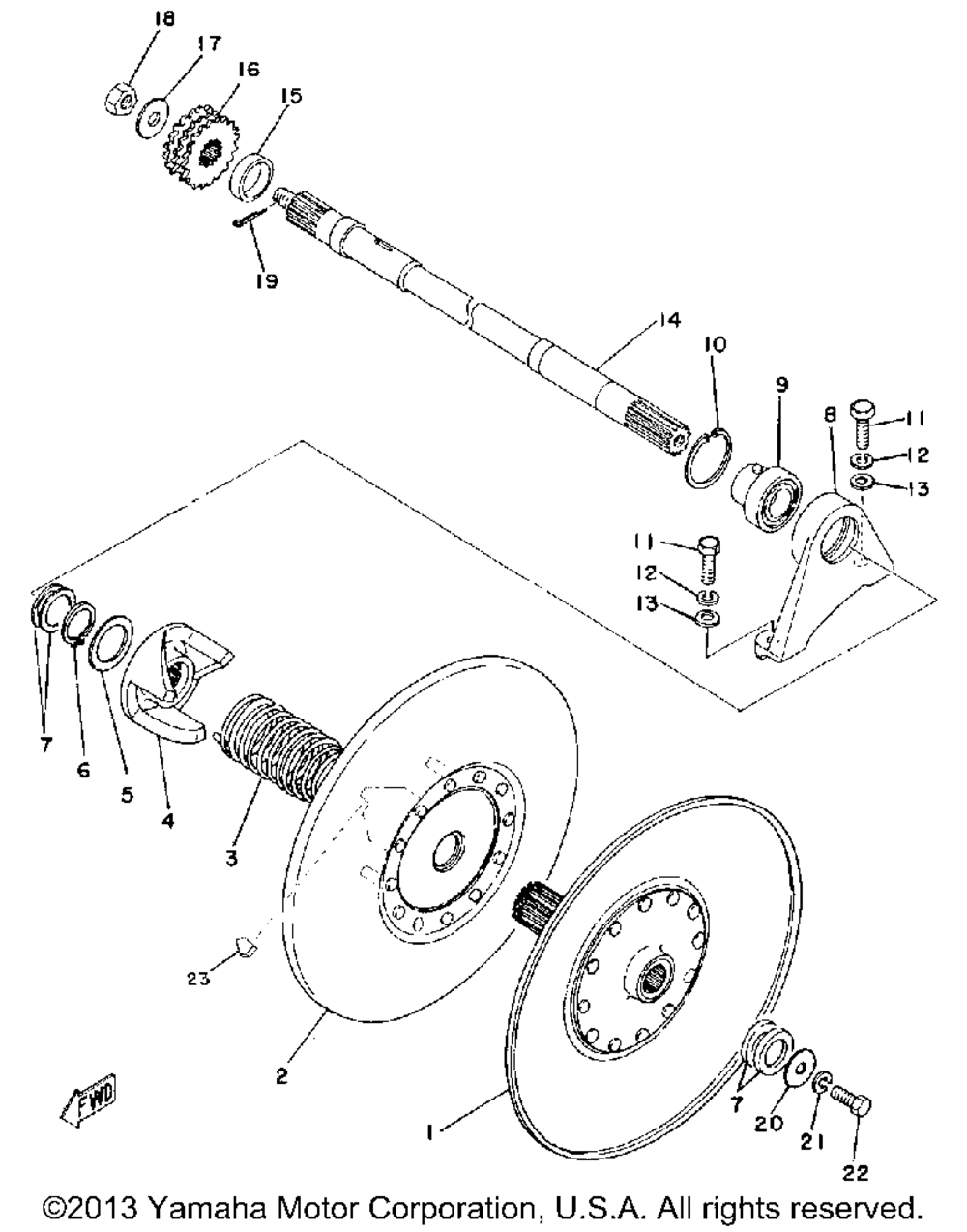 18
17
16
15
19
14
10
9
8
11
12
13
11
12
13
7
6
5
4
3
23
2
FWD
1
7
20
21
22
©2013 Yamaha Motor Corporation, U.S.A. All rights reserved.