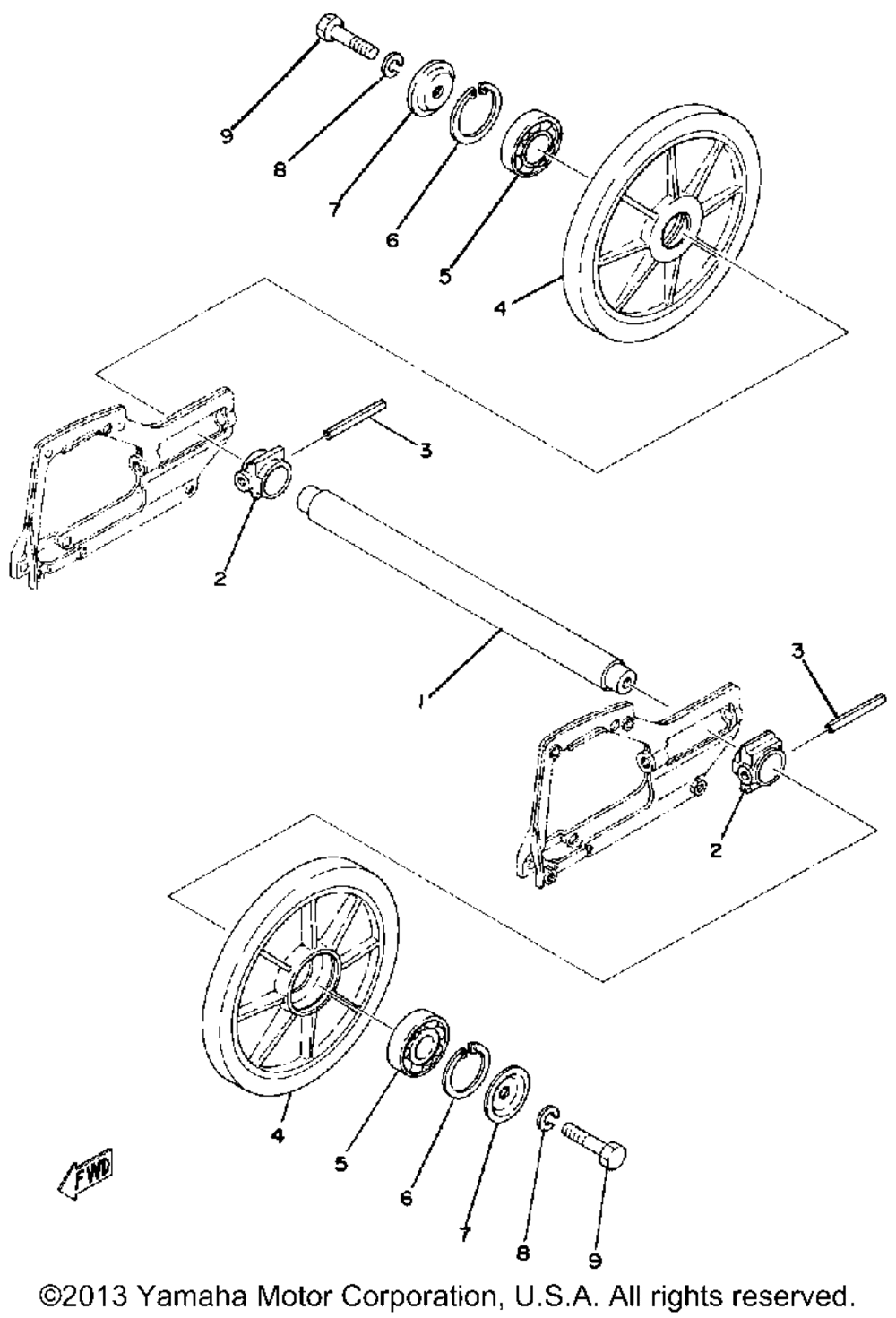 9
8
7
6
5
4
3
2
1
3
2
4
5
6
7
8
9
FWD
©2013 Yamaha Motor Corporation, U.S.A. All rights reserved.