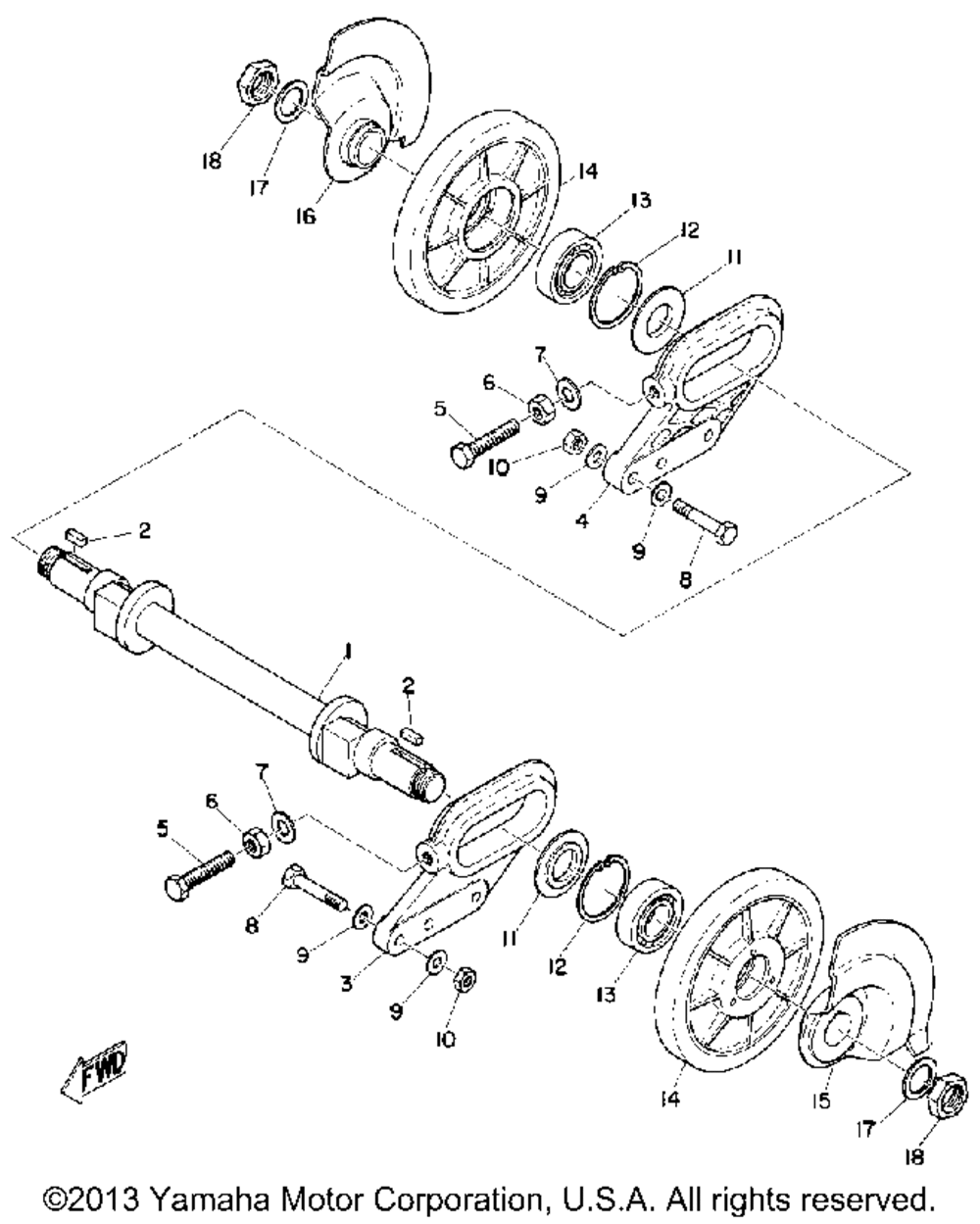 18
17
16
14
13
12
11
7
6
5
10
9
4
9
8
2
1
2
7
6
5
8
9
3
9
10
11
12
13
14
15
17
18
FWD
©2013 Yamaha Motor Corporation, U.S.A. All rights reserved.