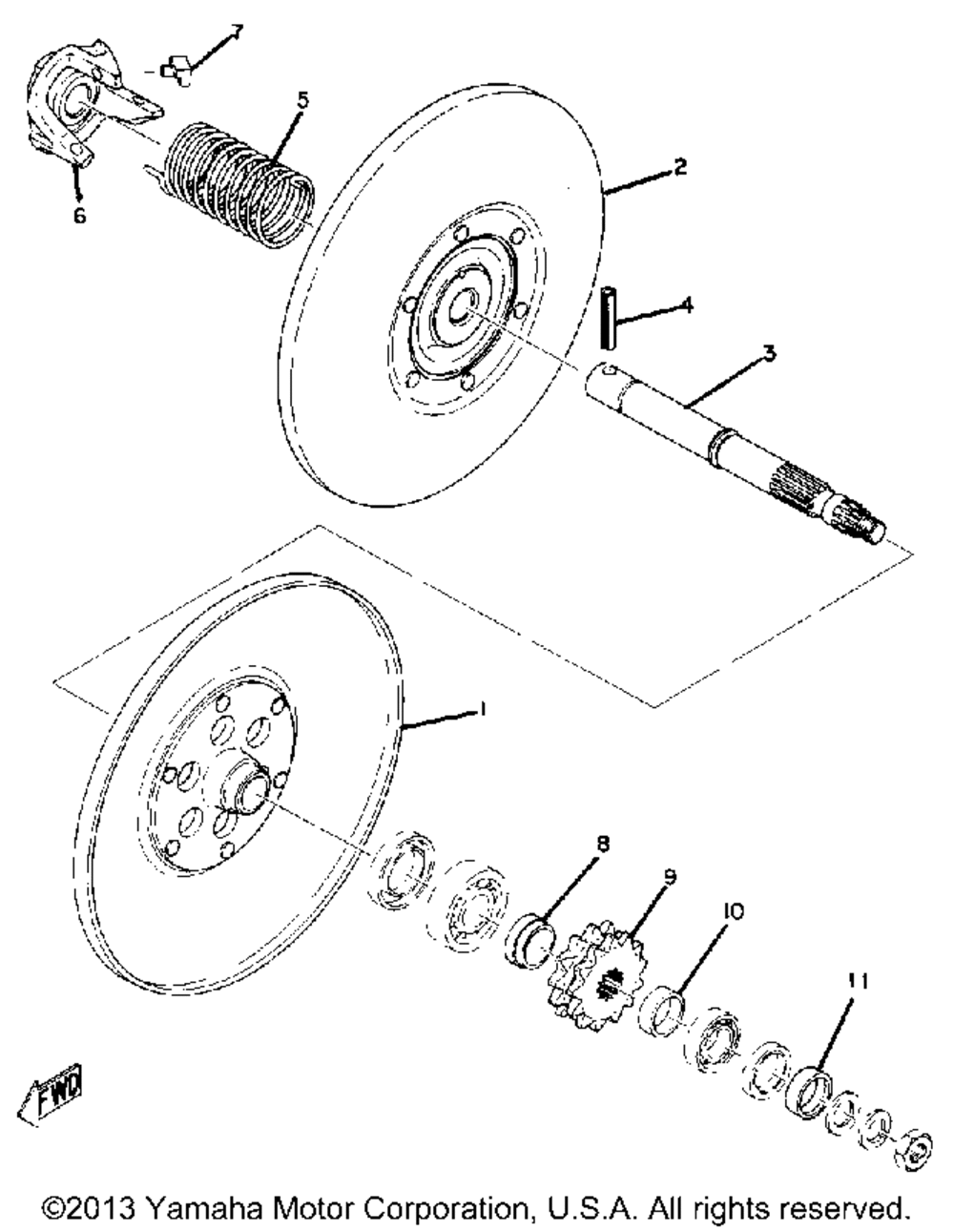 7
5
6
2
4
3
1
8
9
10
11
FWD

©2013 Yamaha Motor Corporation, U.S.A. All rights reserved.