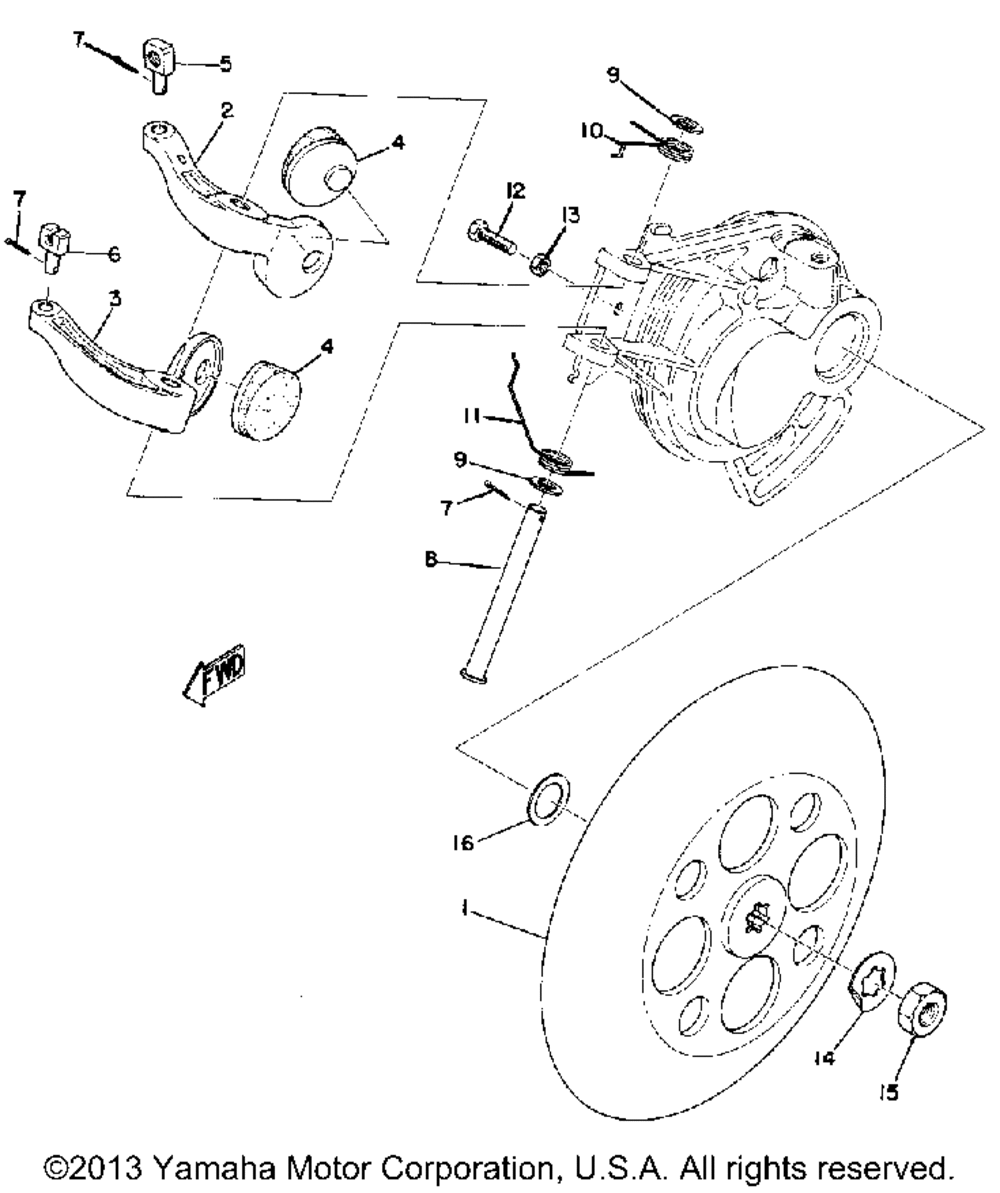 7
5
2
4
9
10
7
6
12
13
3
4
11
9
7
8
FWD
16
1
14
15

©2013 Yamaha Motor Corporation, U.S.A. All rights reserved.