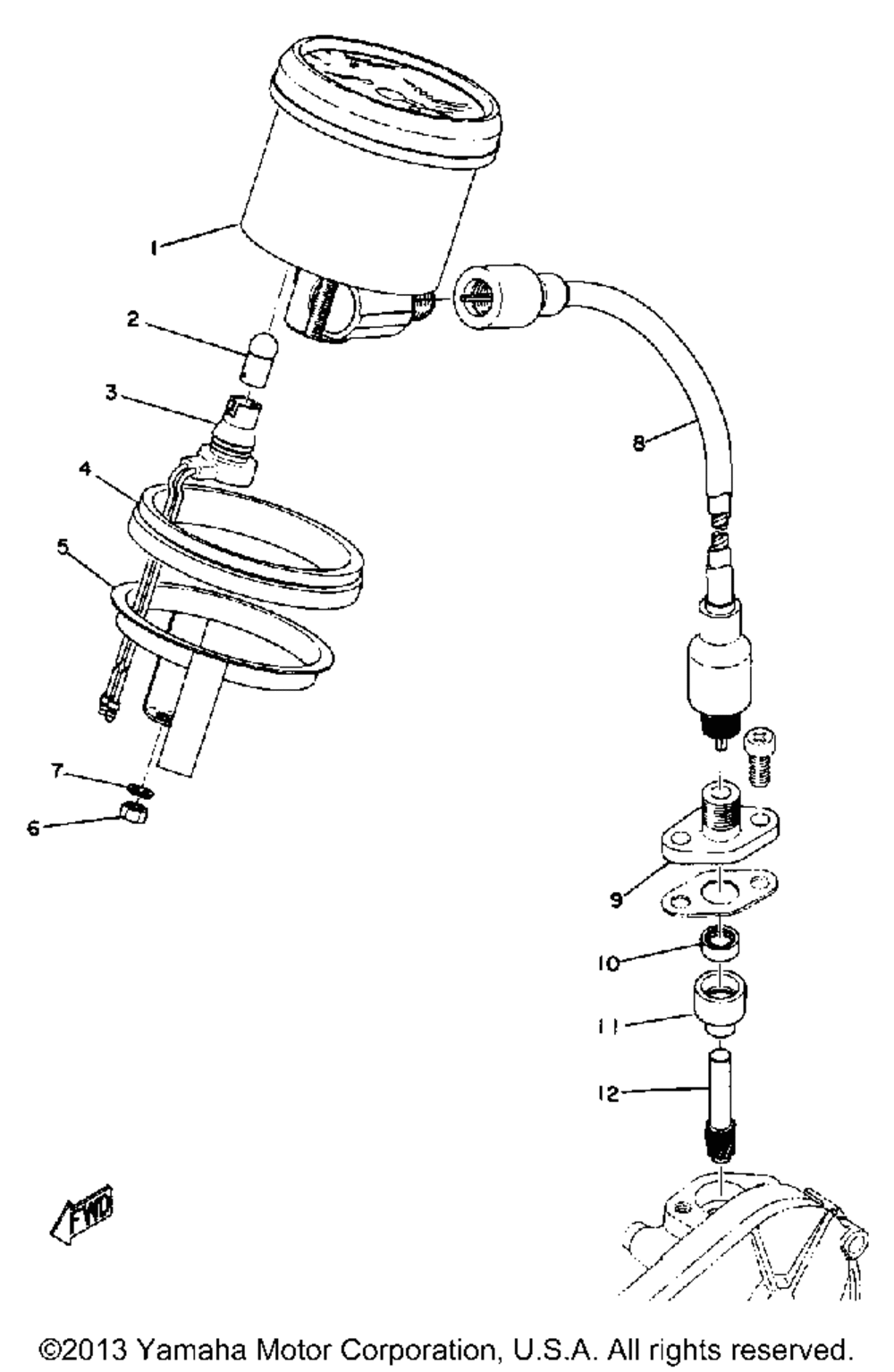 1
2
3
4
5
7
6
8
9
10
11
12
FWD
©2013 Yamaha Motor Corporation, U.S.A. All rights reserved.