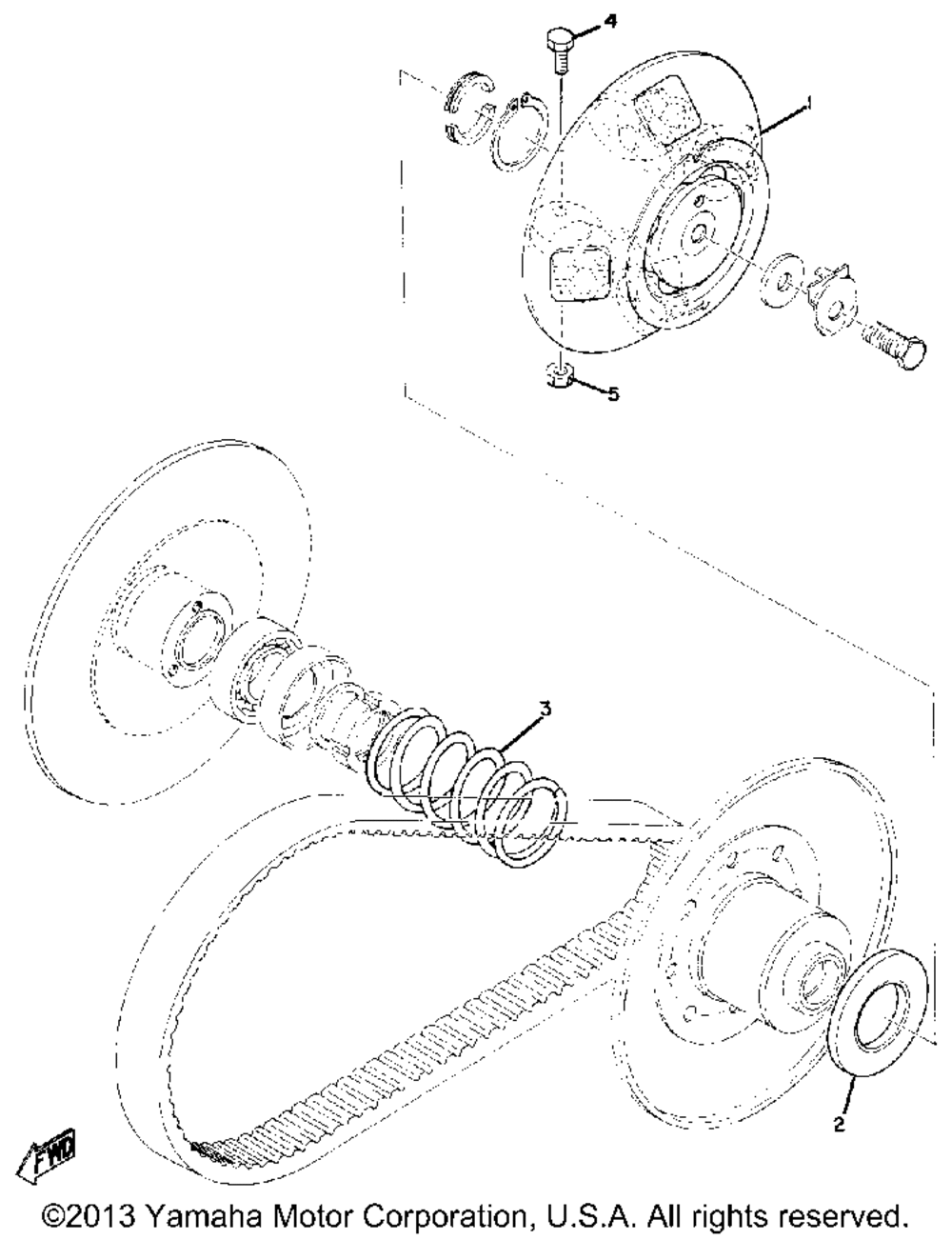 4
1
5
3
2
FWD
©2013 Yamaha Motor Corporation, U.S.A. All rights reserved.