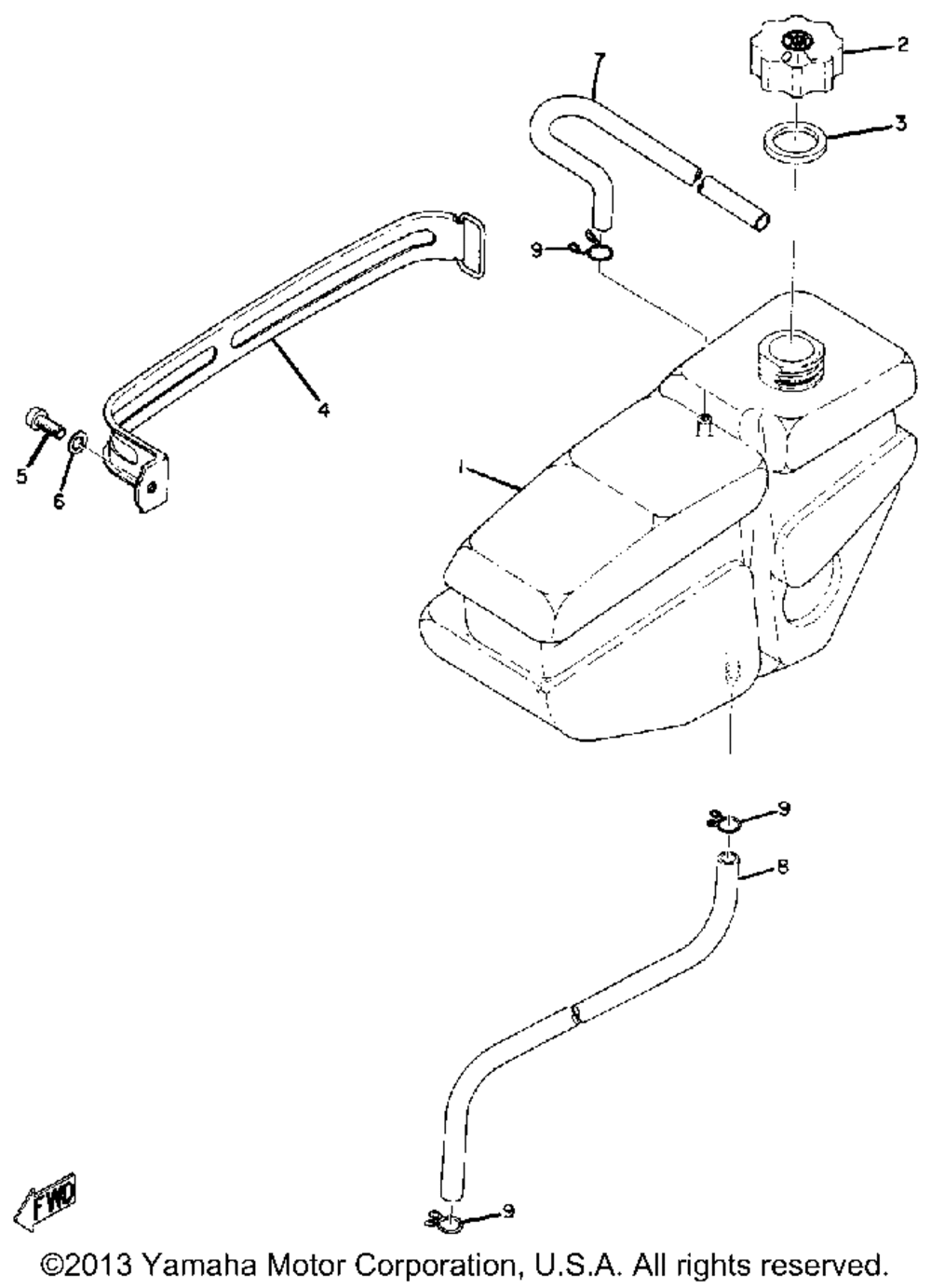 7
2
3
9
4
5
6
1
9
8
9
FWD
©2013 Yamaha Motor Corporation, U.S.A. All rights reserved.