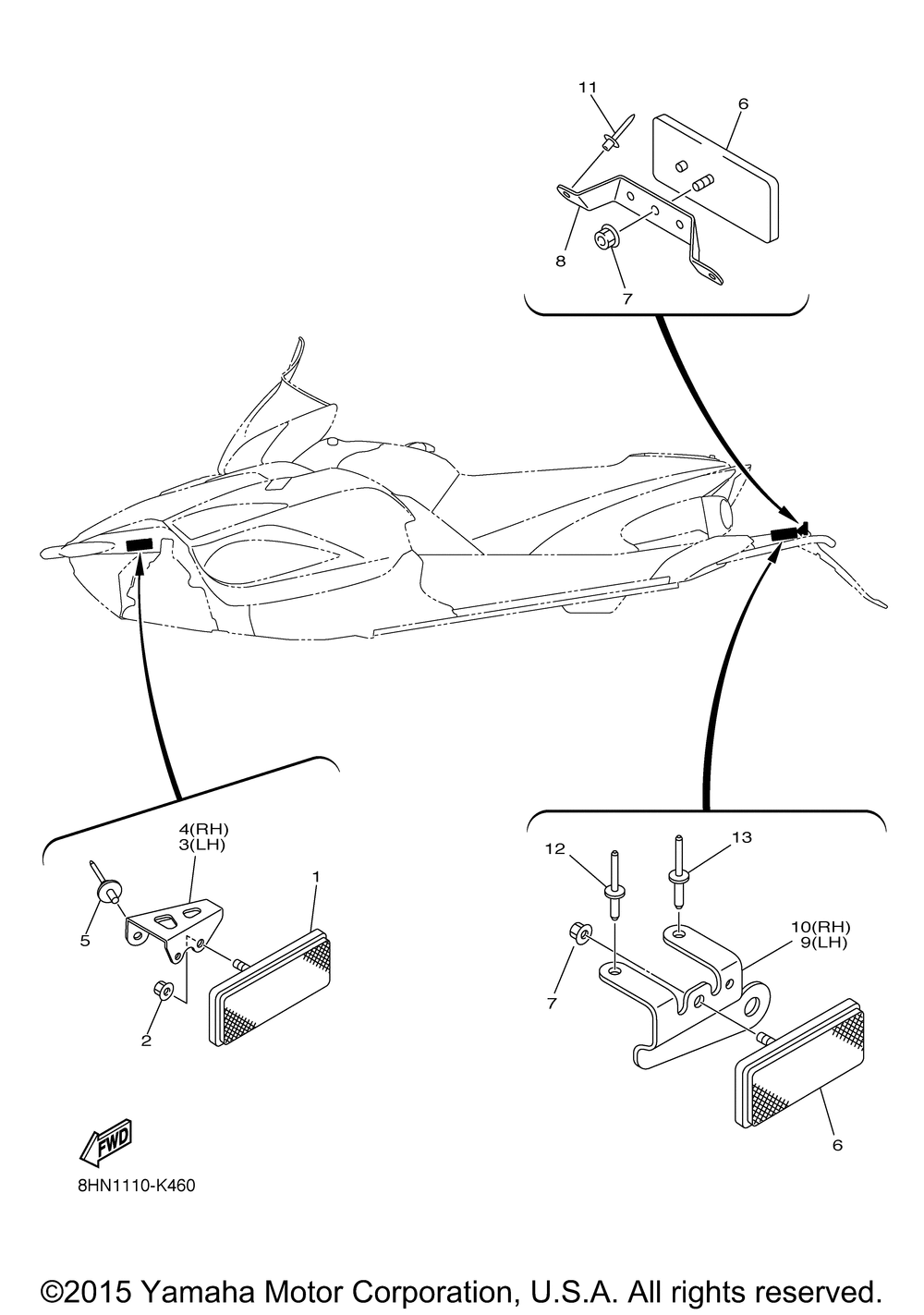 11
6
8
7

4(RH)
3(LH)
1
5
2

12
13
10(RH)
9(LH)
7
6

FWD
8HN1110-K460

©2015 Yamaha Motor Corporation, U.S.A. All rights reserved.