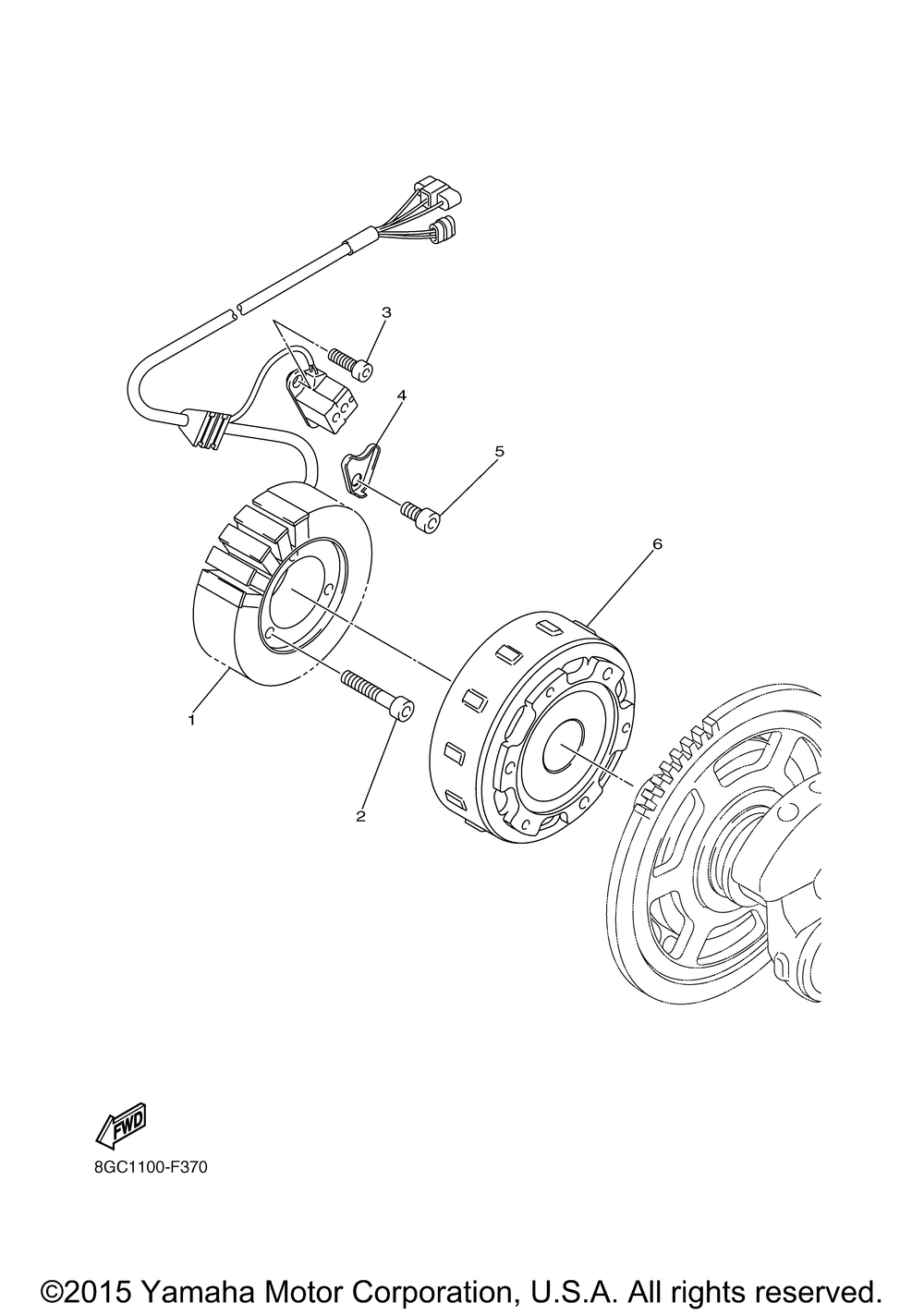 3

4

5

6

1

2

FWD

8GC1100-F370

©2015 Yamaha Motor Corporation, U.S.A. All rights reserved.