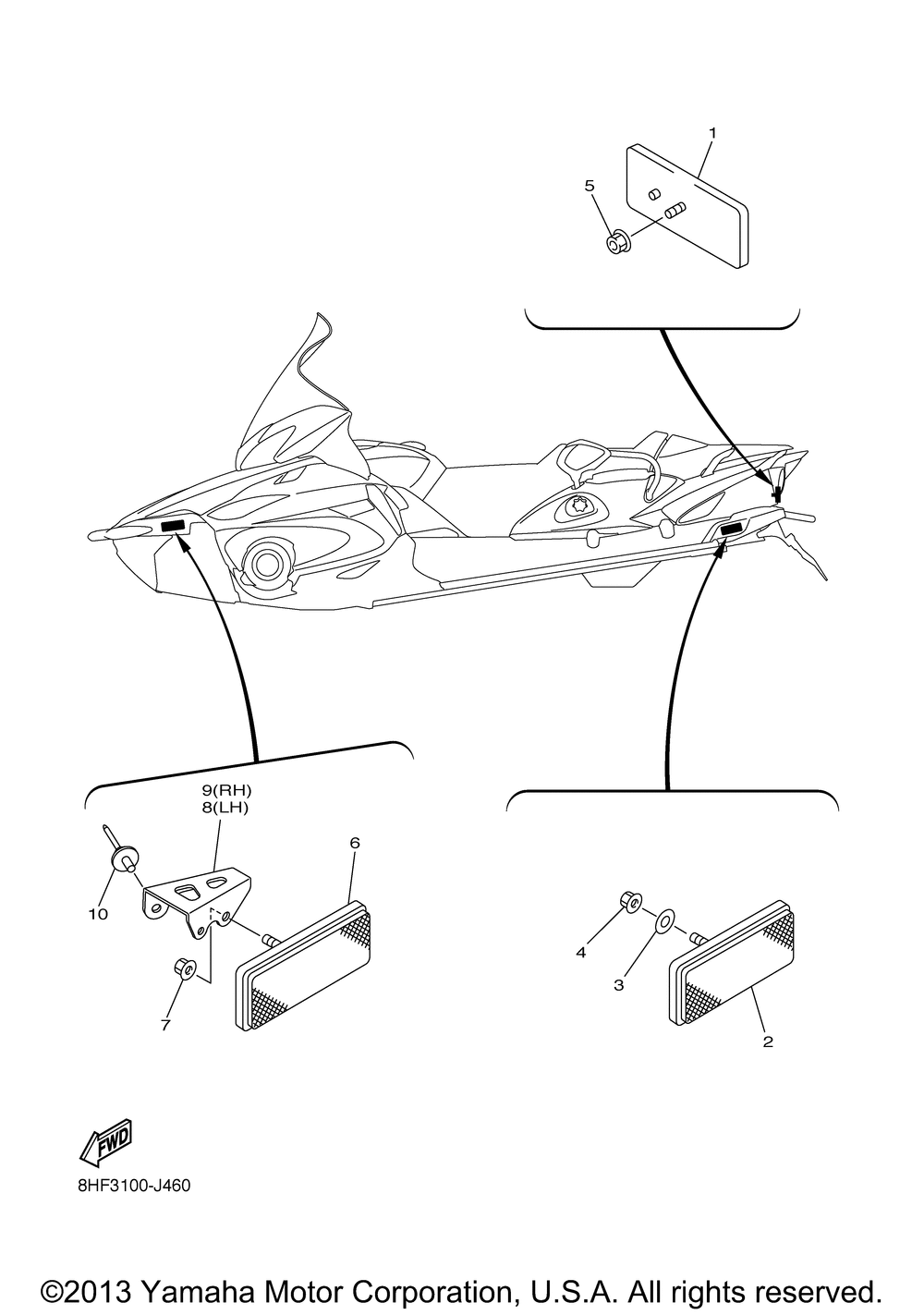 1
5
9(RH)
8(LH)
6
10
7
4
3
2
FWD
8HF3100-J460
©2013 Yamaha Motor Corporation, U.S.A. All rights reserved.