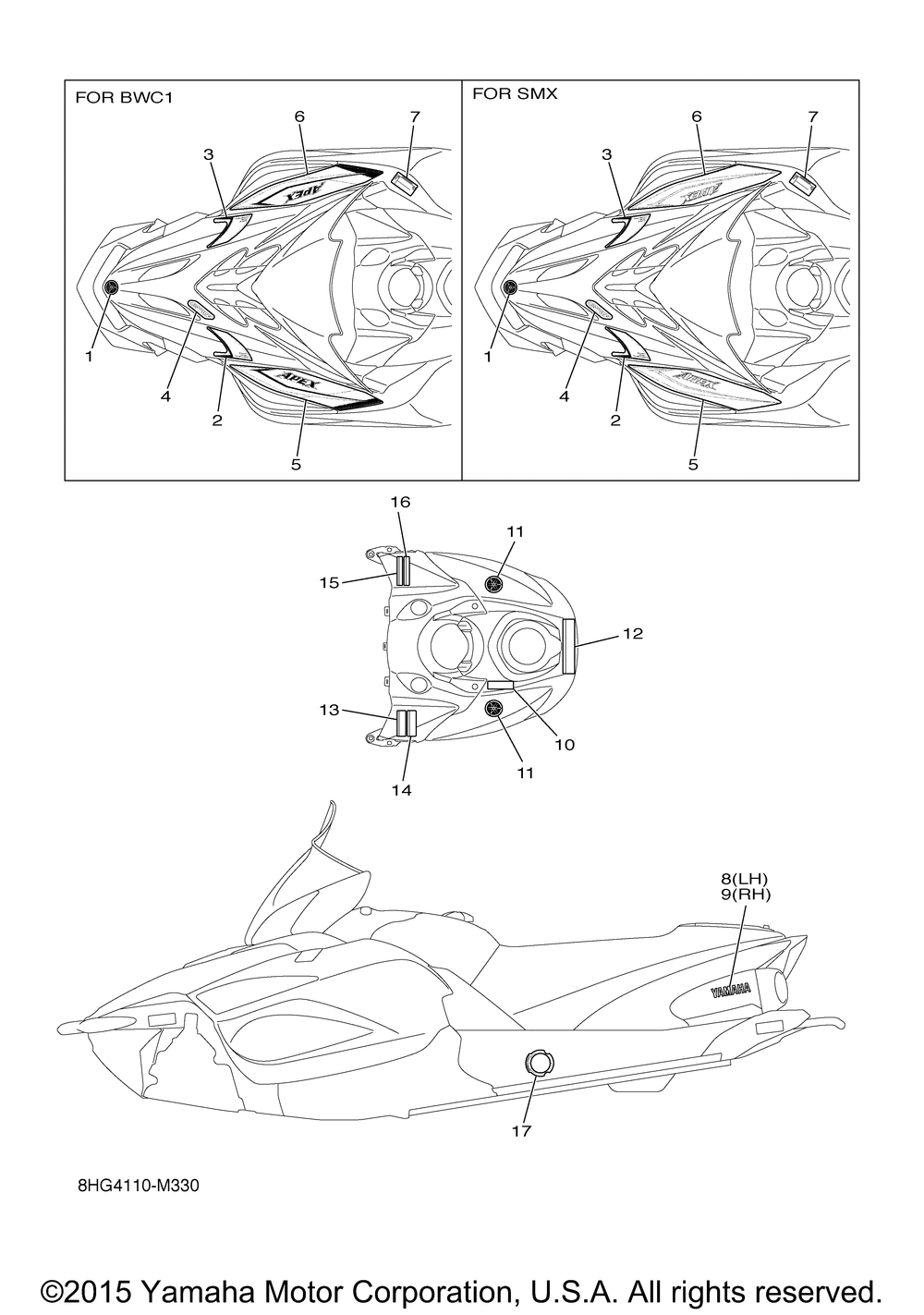 FOR BWC1

6
7
3
APEX
1
4
2
APEX
5

FOR SMX

6
7
3
APEX
1
4
2
APEX
5

16
11
15
12
13
10
11
14

8(LH)
9(RH)
YAMAHA
17

8HG4110-M330

©2015 Yamaha Motor Corporation, U.S.A. All rights reserved.