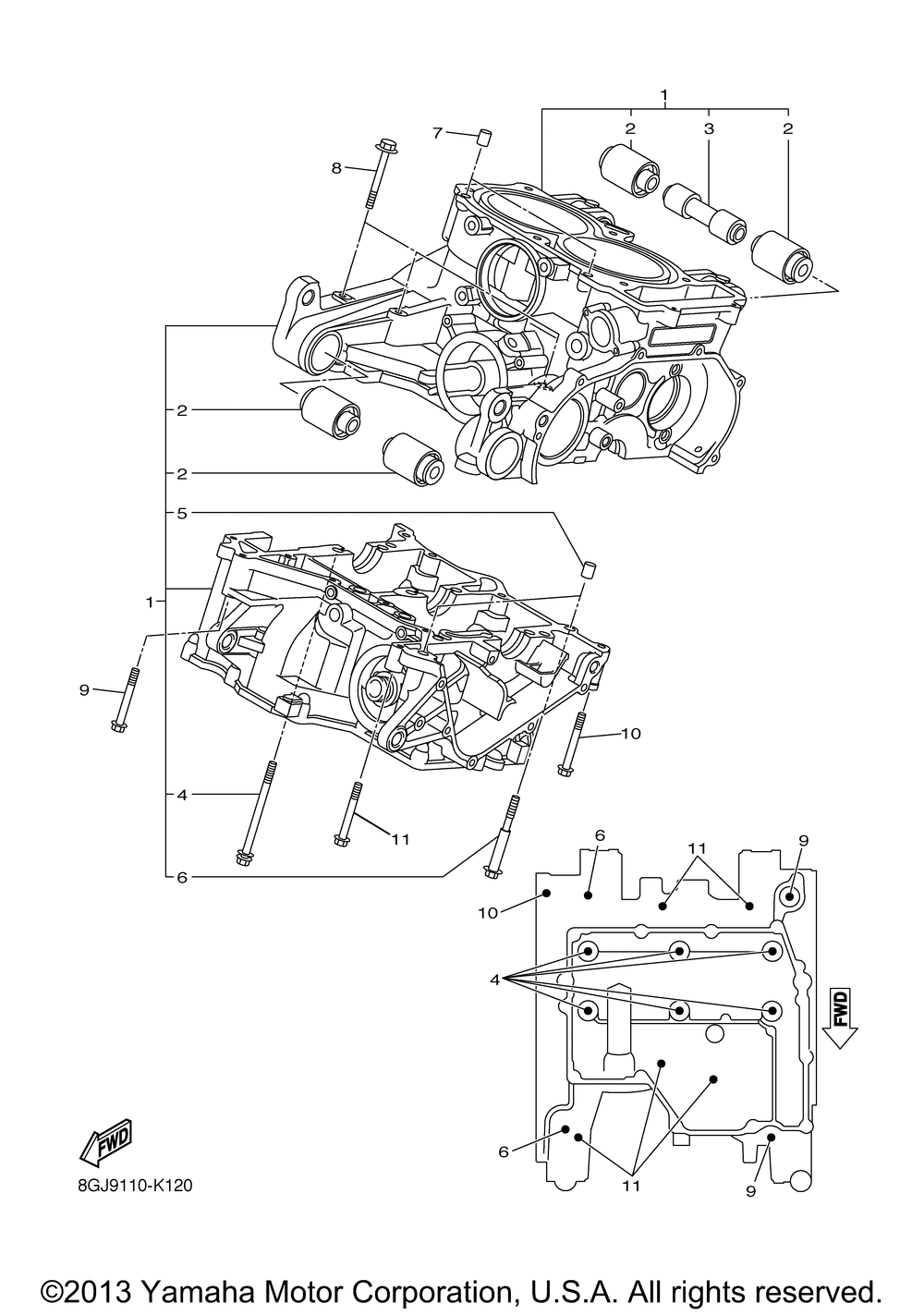 1
2
3
2
7
8
2
2
5
1
9
10
4
11
6
6
11
9
10
4
FWD
6
11
9
FWD
8GJ9110-K120

©2013 Yamaha Motor Corporation, U.S.A. All rights reserved.