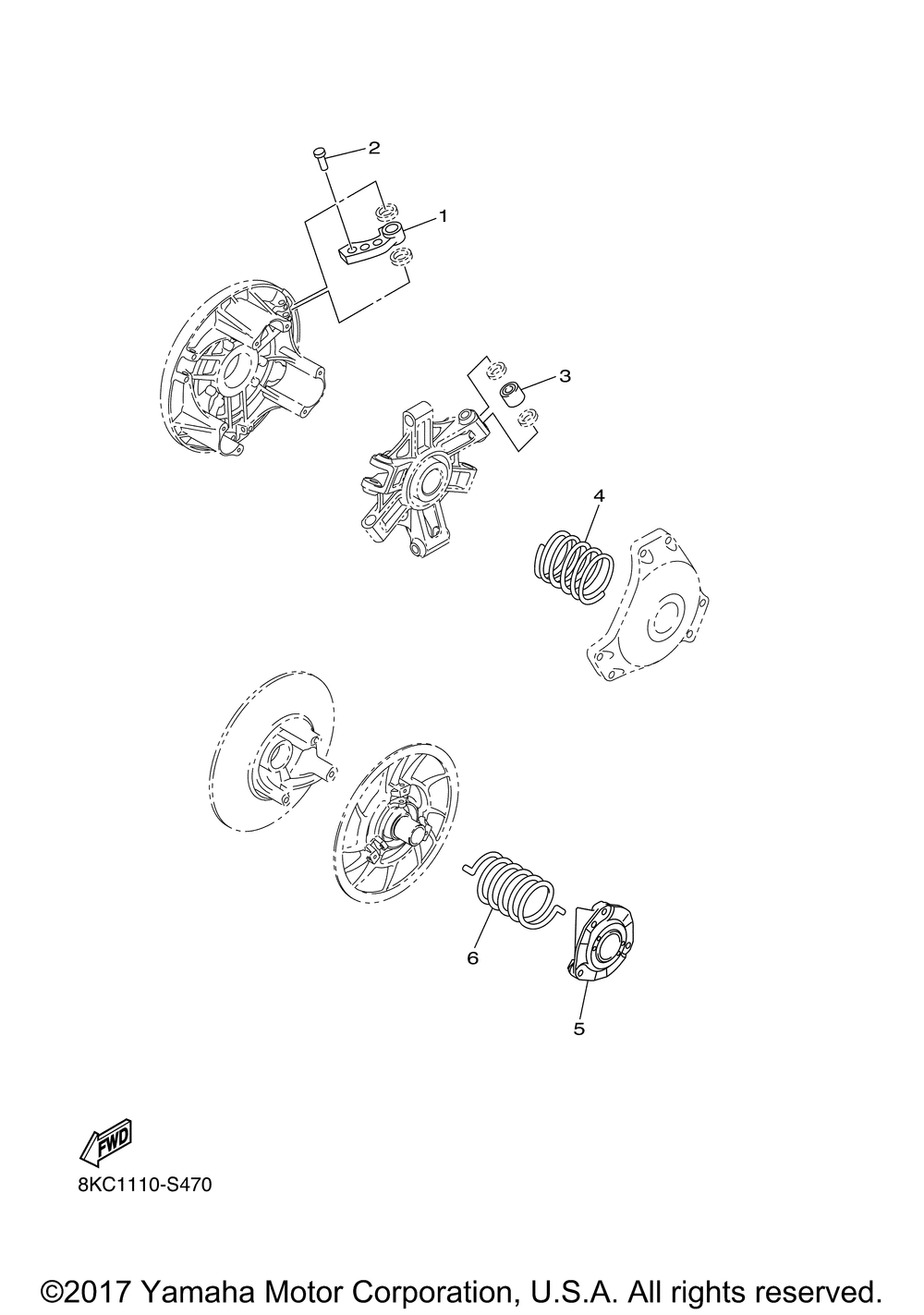 2
1
3
4
6
5
FWD
8KC1110-S470
©2017 Yamaha Motor Corporation, U.S.A. All rights reserved.