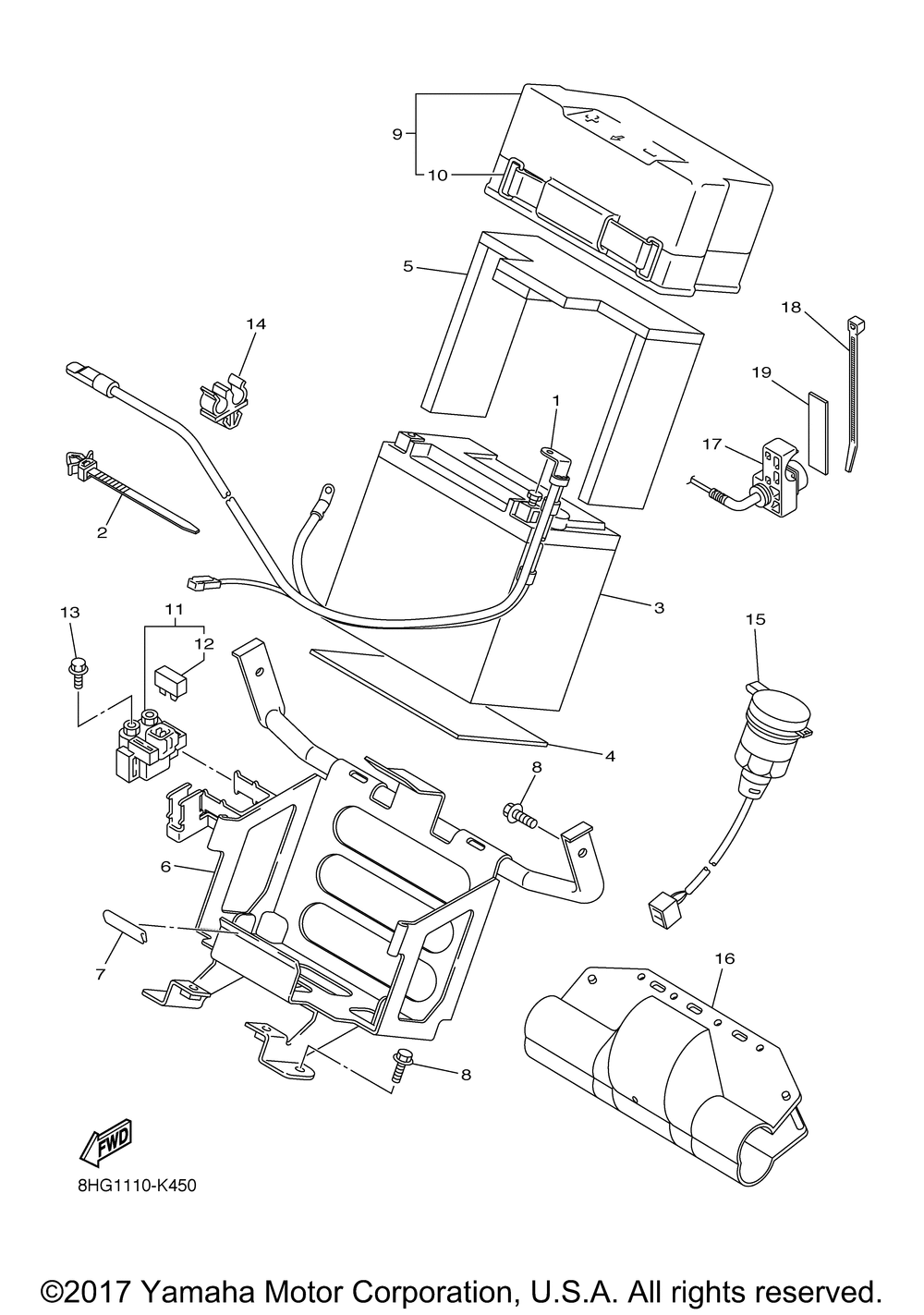 9
10
5
18
14
19
1
17
2
3
13
11
12
15
4
8
6
7
16
8
FWD
8HG1110-K450
©2017 Yamaha Motor Corporation, U.S.A. All rights reserved.