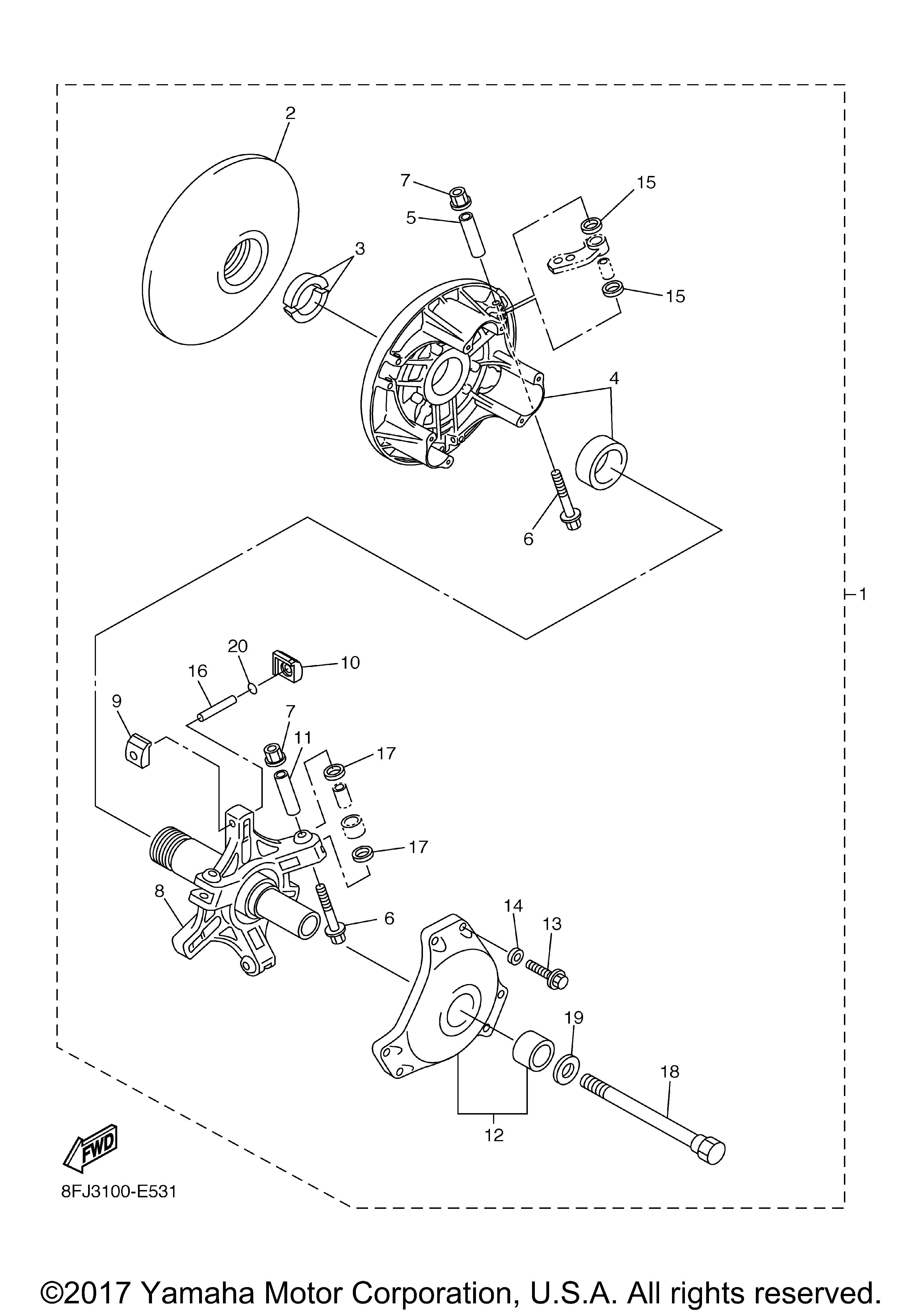 2
7
15
5
3
15
4
6
1
20
10
16
9
7
11
17
17
8
6
14
13
19
18
12
FWD
8FJ3100-E531

©2017 Yamaha Motor Corporation, U.S.A. All rights reserved.