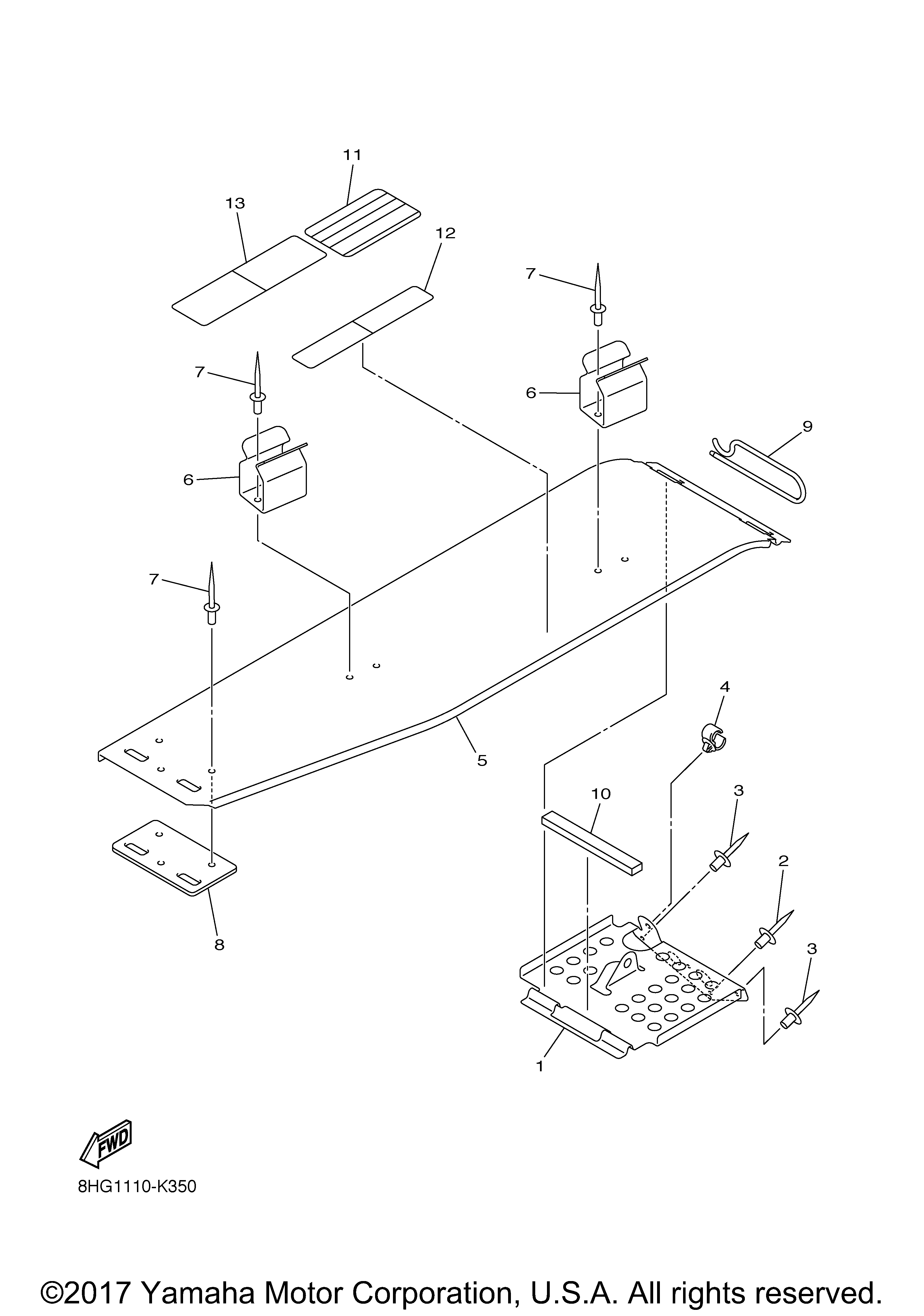 11
13
12
7
7
6
6
9
7
4
5
10
3
2
3
8
1
FWD
8HG1110-K350
©2017 Yamaha Motor Corporation, U.S.A. All rights reserved.