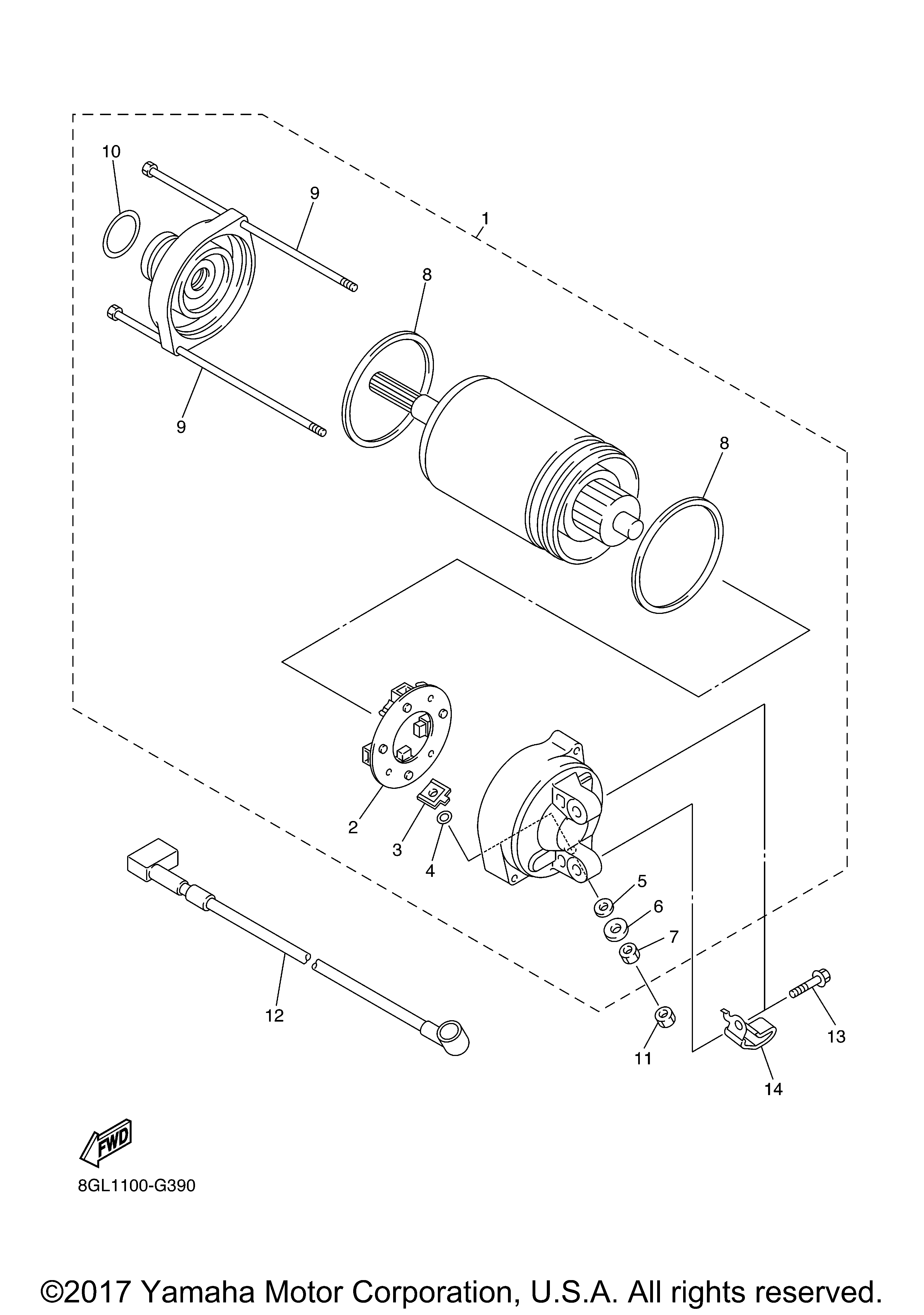 10
9
1
8
9
8
2
3
4
5
6
7
12
11
13
14
FWD
8GL1100-G390
©2017 Yamaha Motor Corporation, U.S.A. All rights reserved.