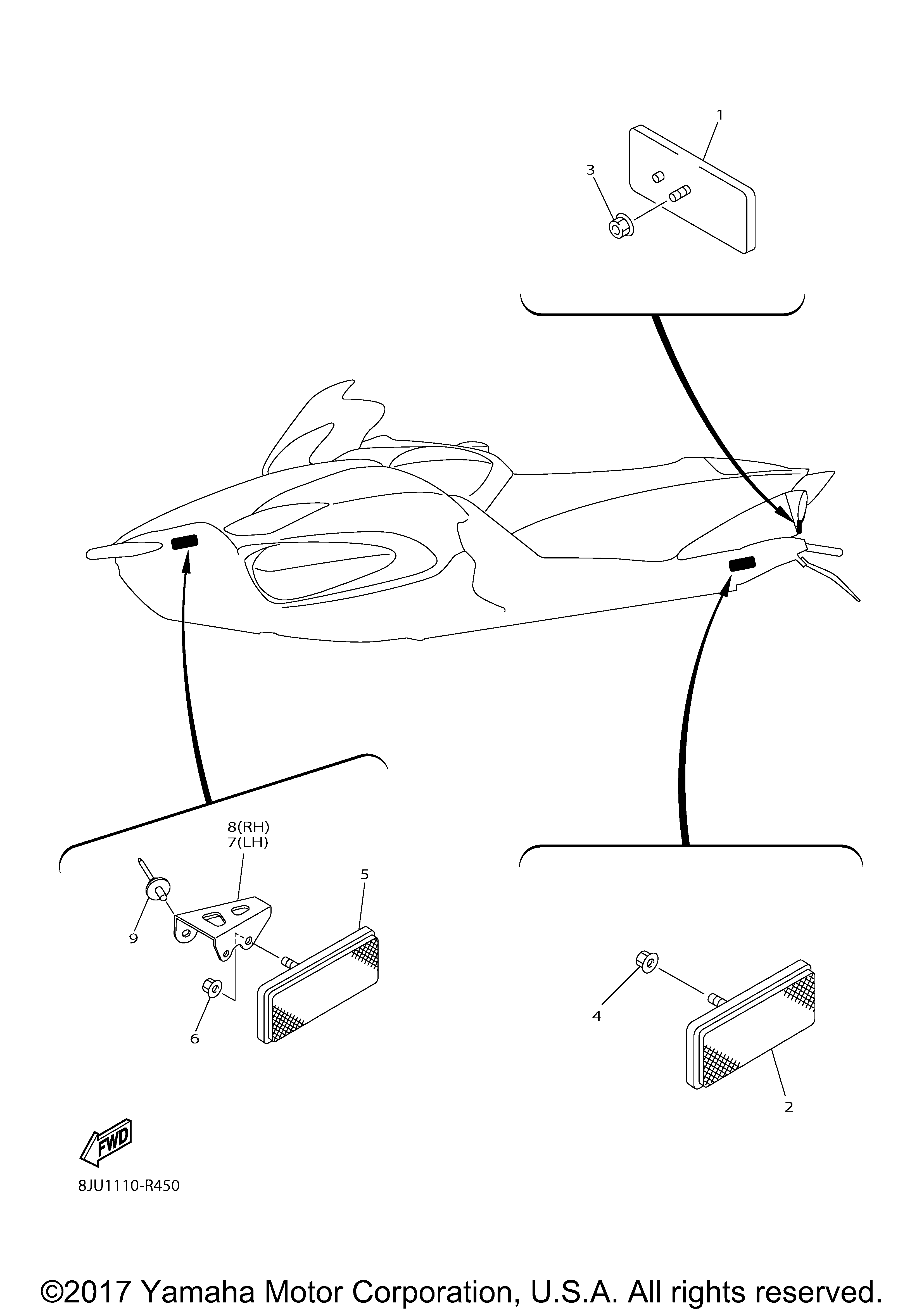 1

3

8(RH)
7(LH)

5

9

6

4

2

FWD

8JU1110-R450

©2017 Yamaha Motor Corporation, U.S.A. All rights reserved.