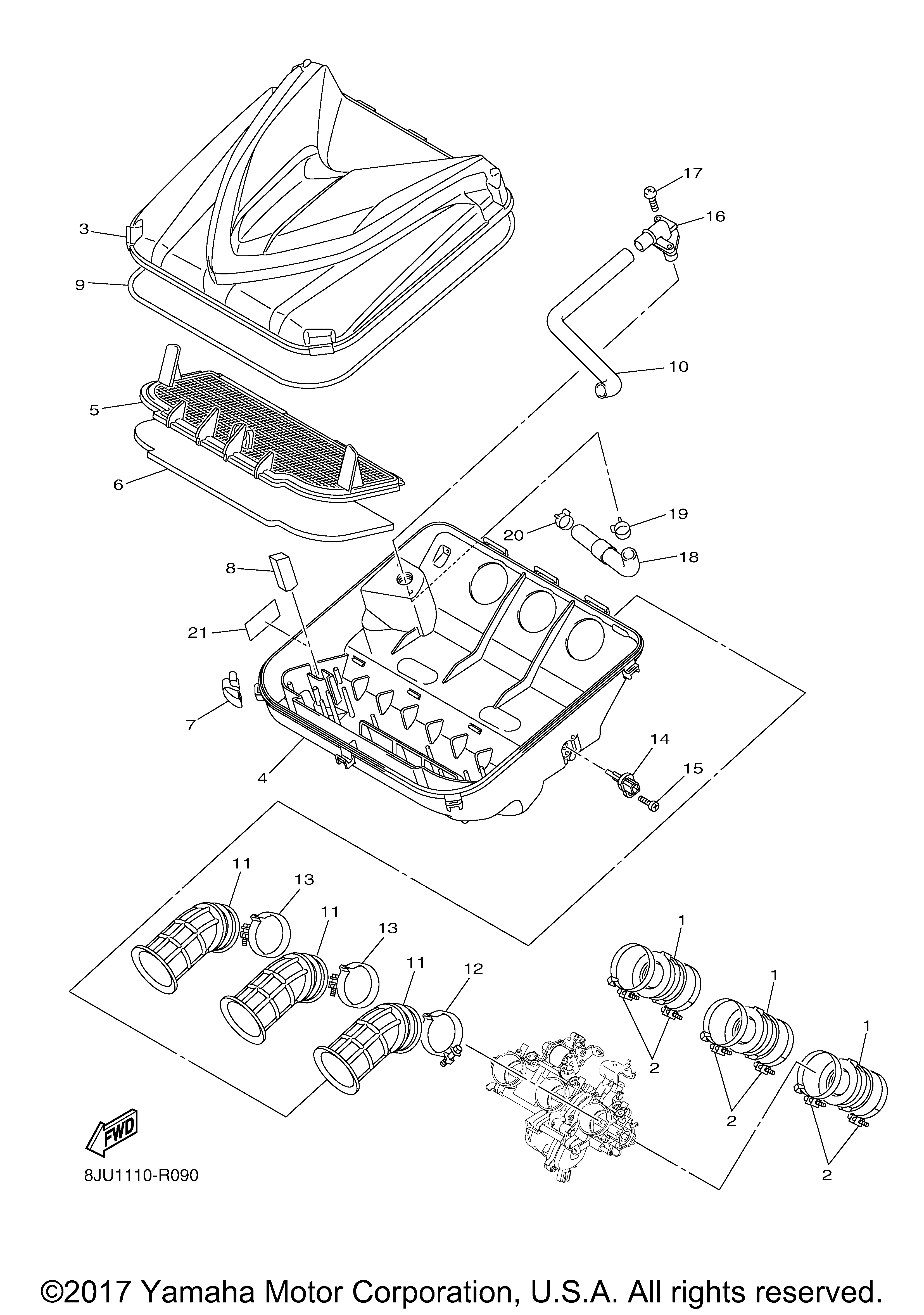 17
16
3
9
10
5
6
19
20
18
8
21
7
4
14
15
11
13
11
13
11
12
1
1
1
2
2
2
FWD
8JU1110-R090

©2017 Yamaha Motor Corporation, U.S.A. All rights reserved.