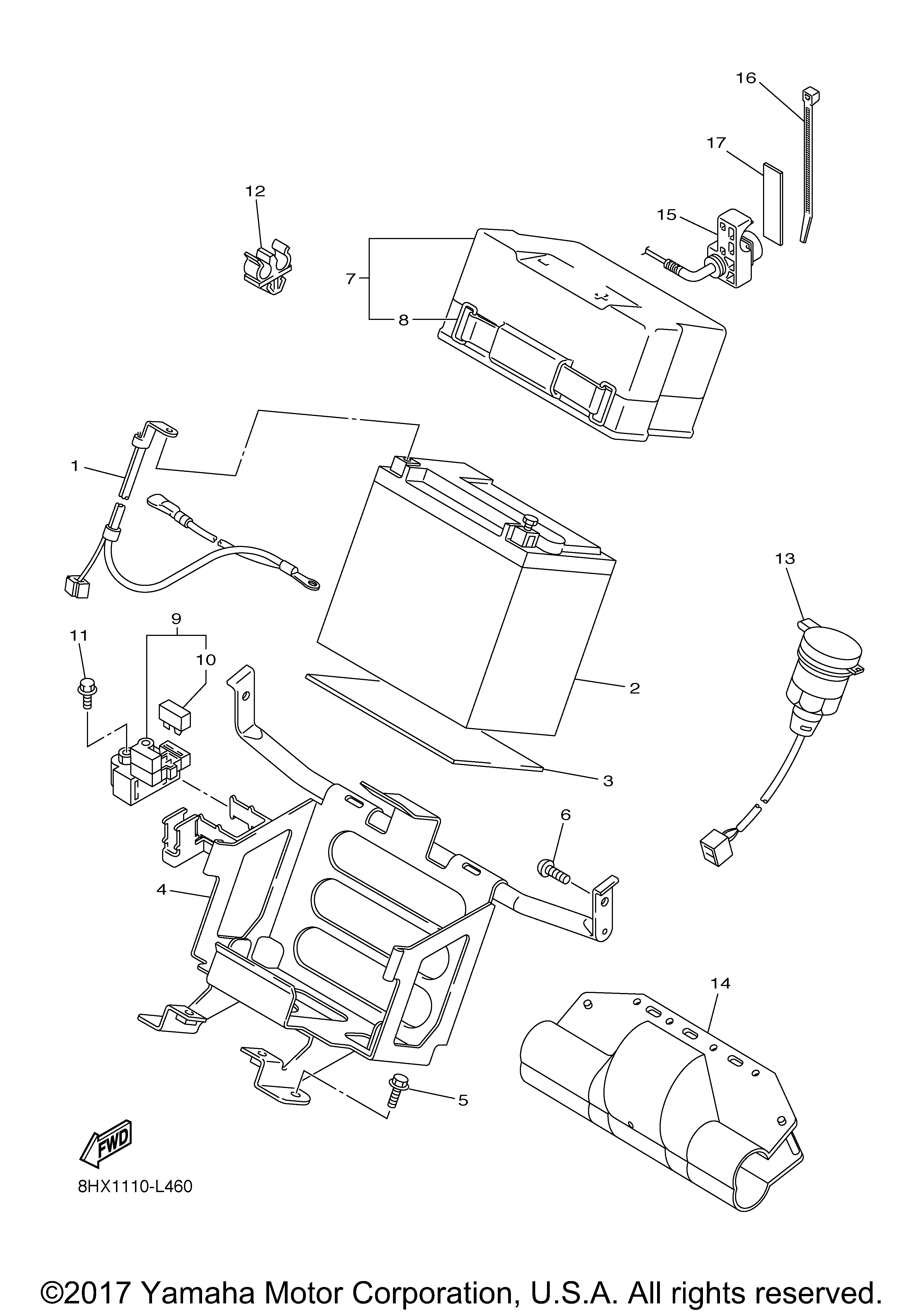 16

17

12

15

7

8

1

13

9

11

10

2

3

6

4

14

5

FWD

8HX1110-L460

©2017 Yamaha Motor Corporation, U.S.A. All rights reserved.